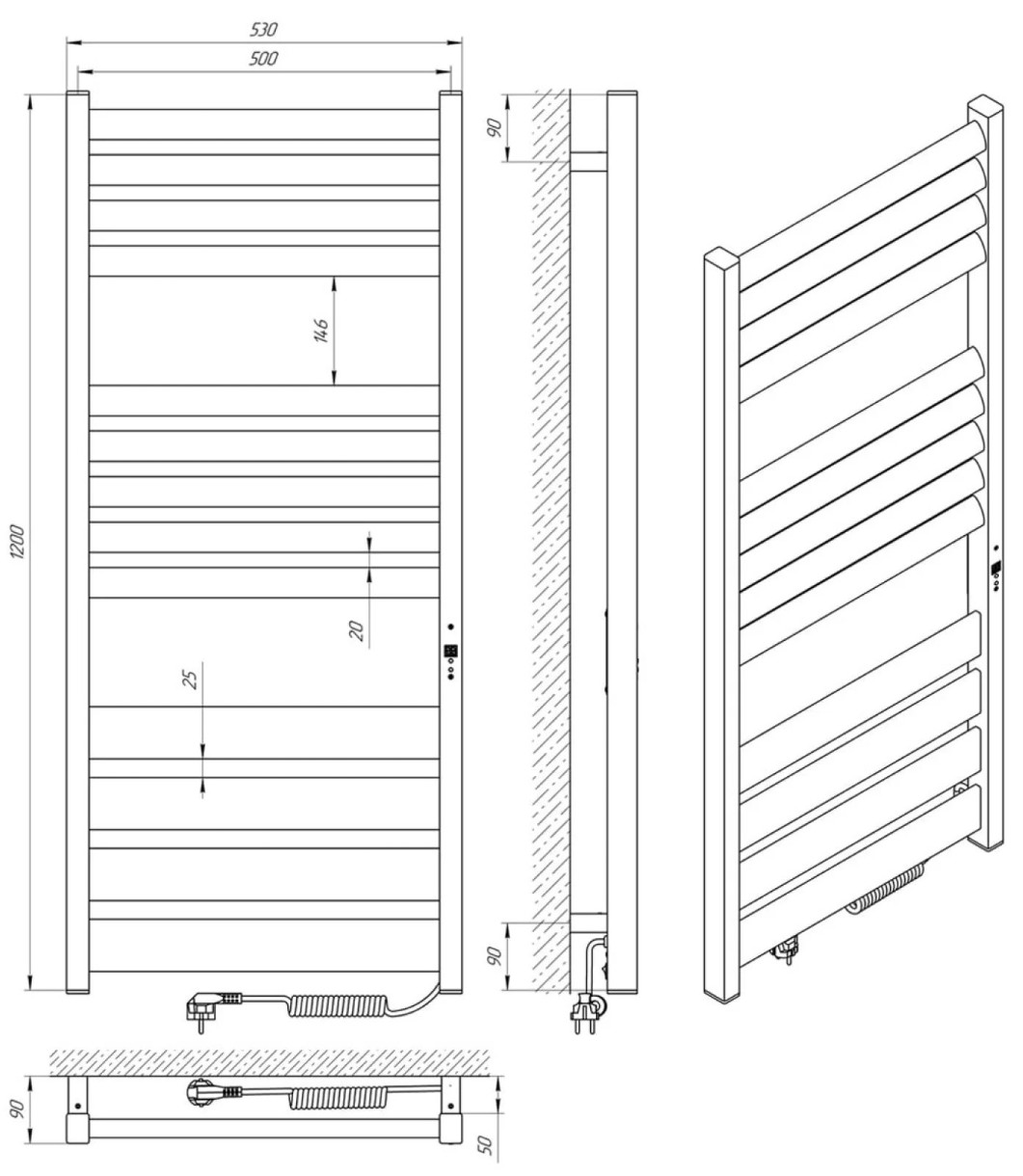 530
500
1200
146
20
25
90
90
90
50