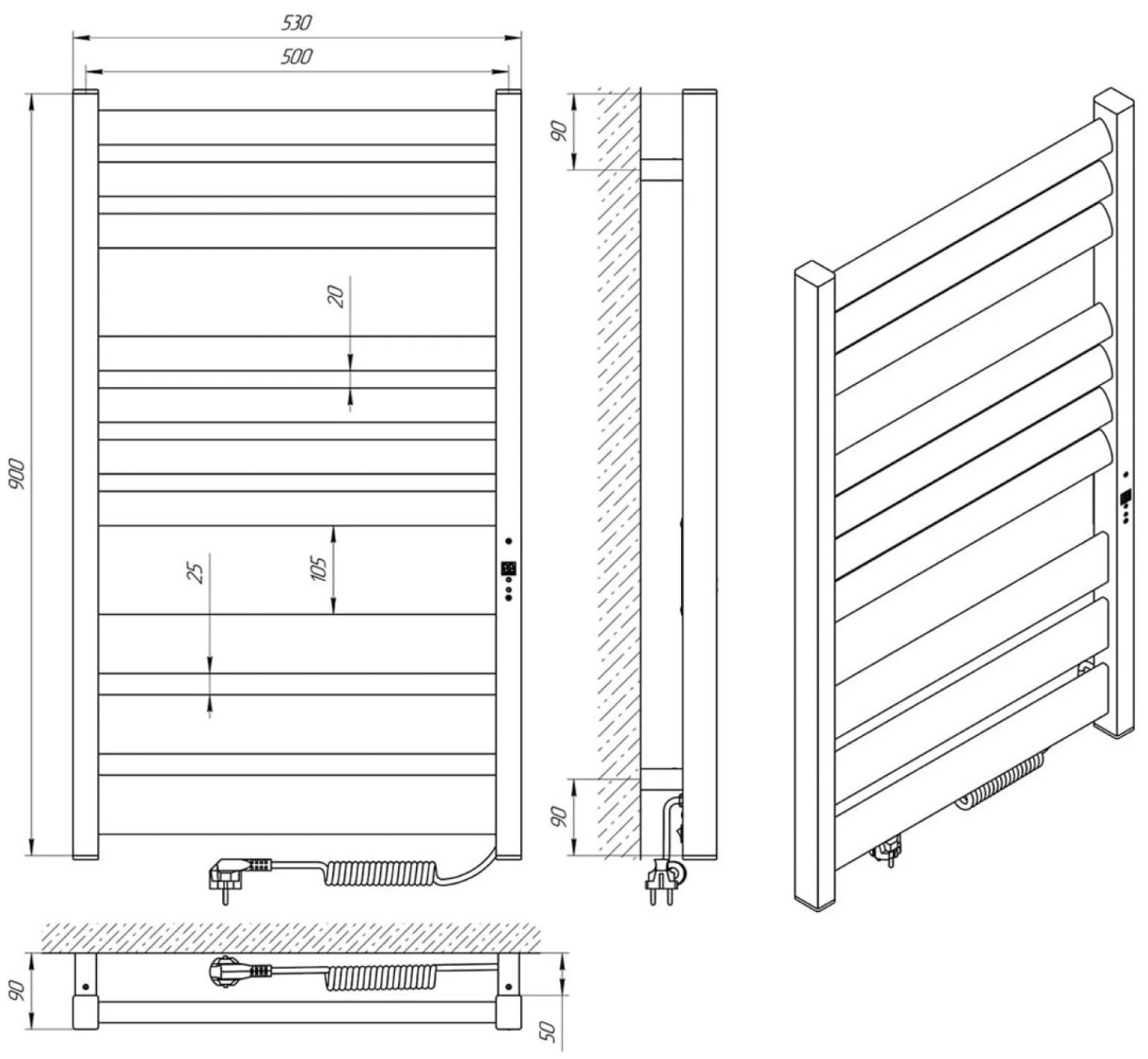 530
500
900
20
105
25
90
90
90
50