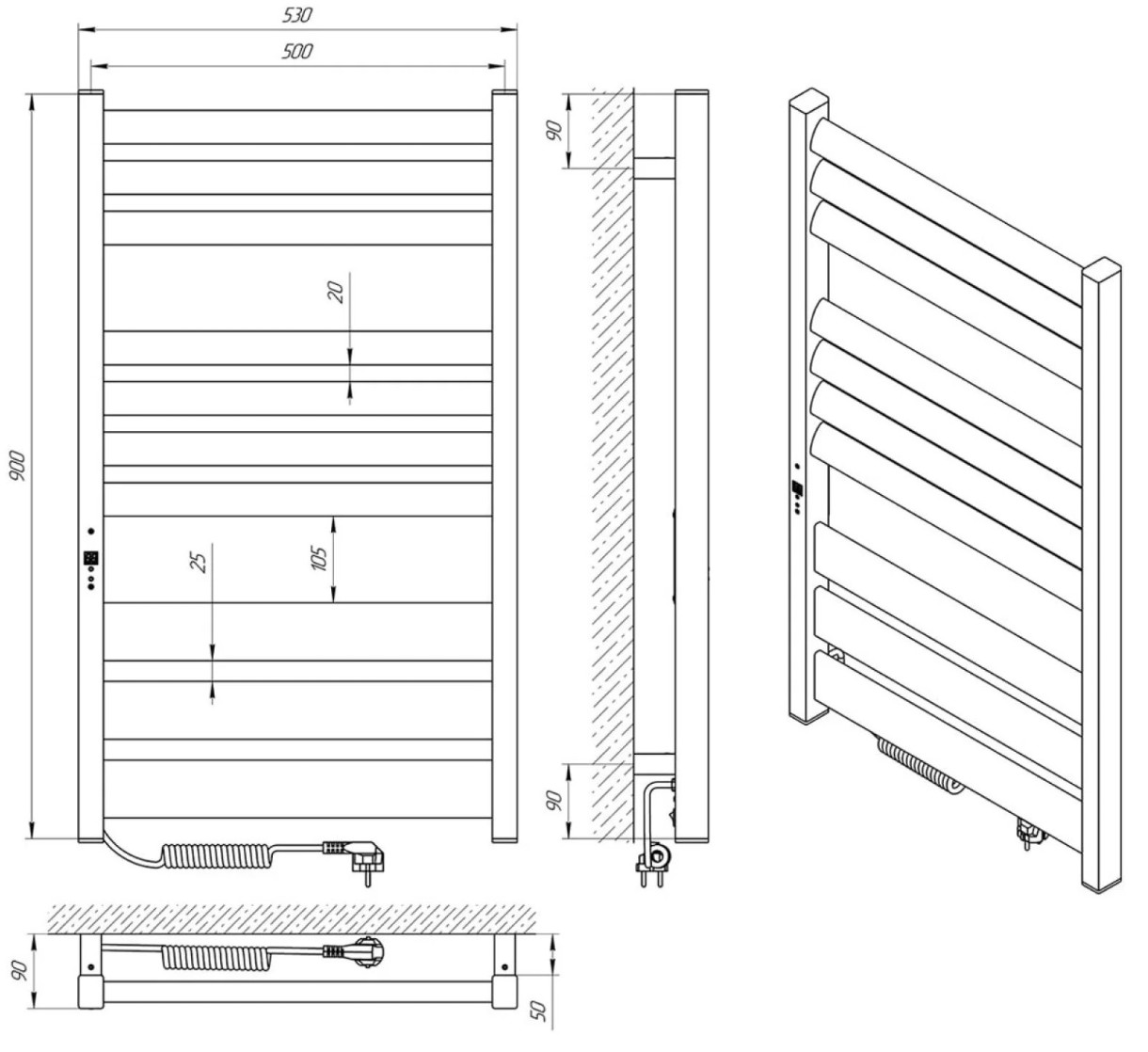 530
500
900
20
105
25
90
90
90
50