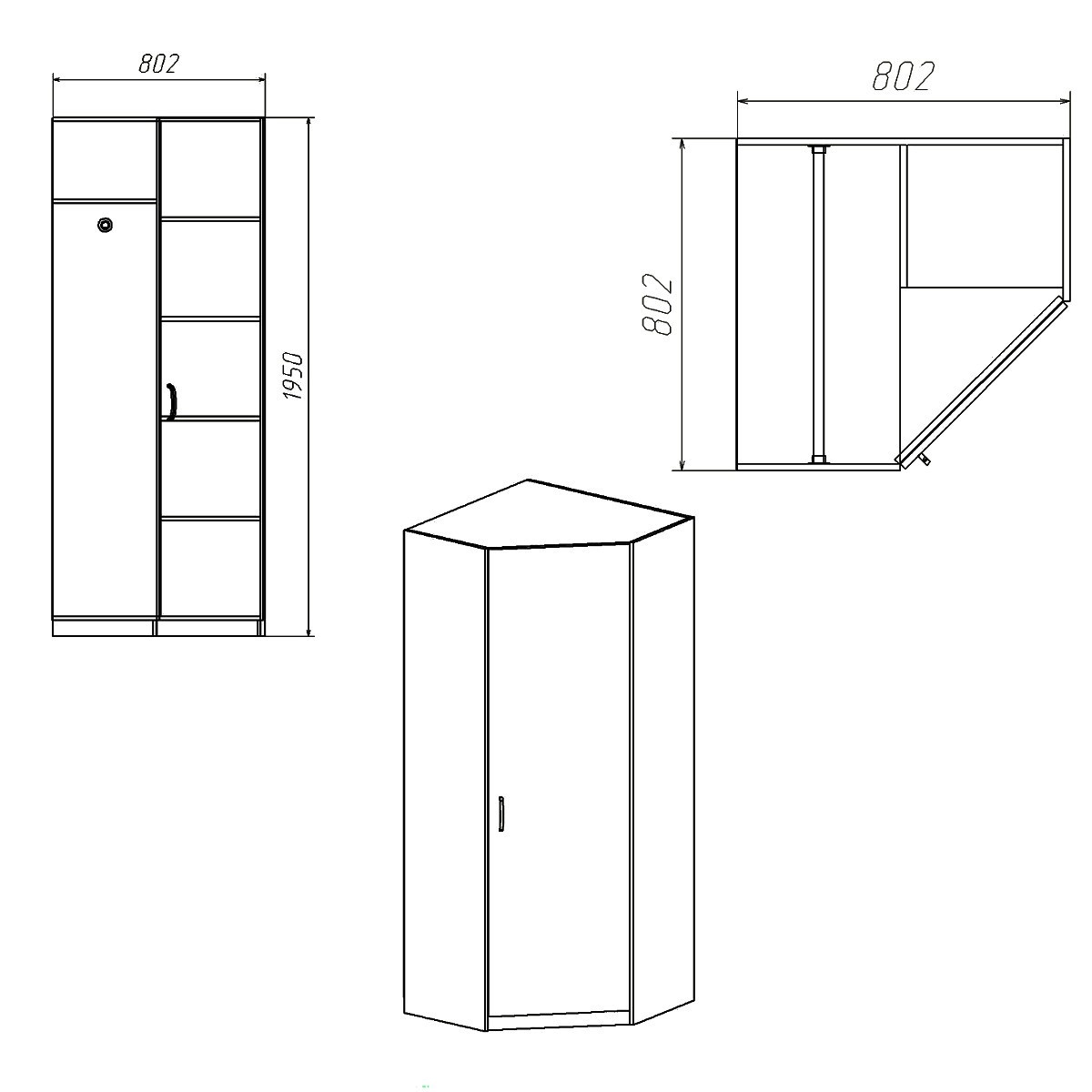 802

1950

802

802