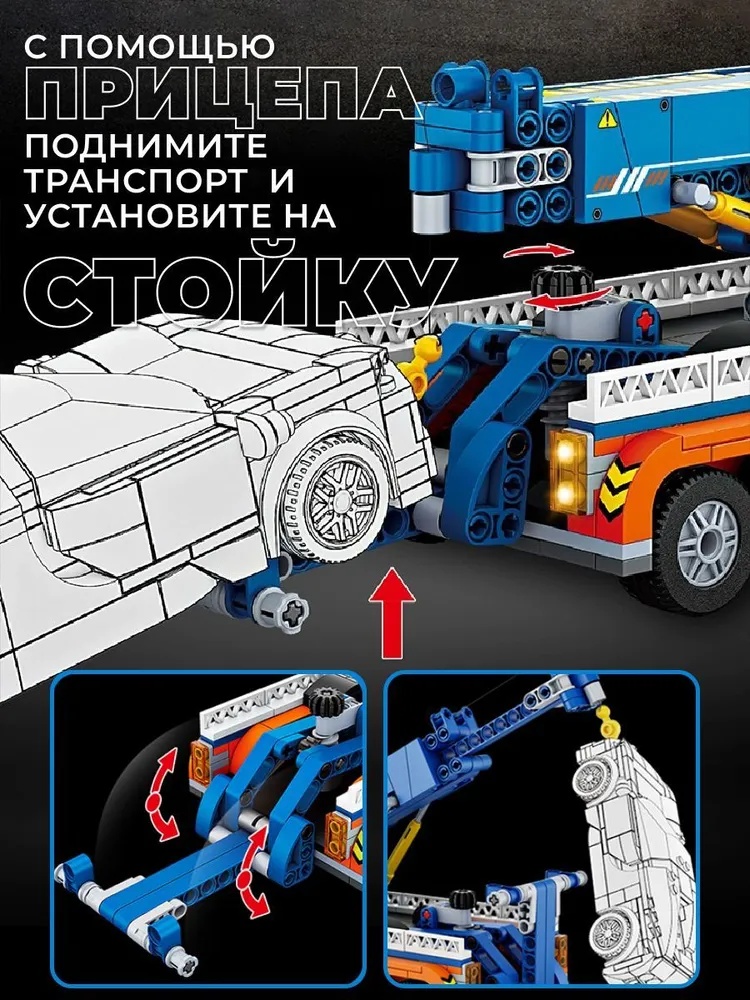 С ПОМОЩЬЮ ПРИЦЕПА ПОДНИМИТЕ ТРАНСПОРТ И УСТАНОВИТЕ НА СТОЙКУ