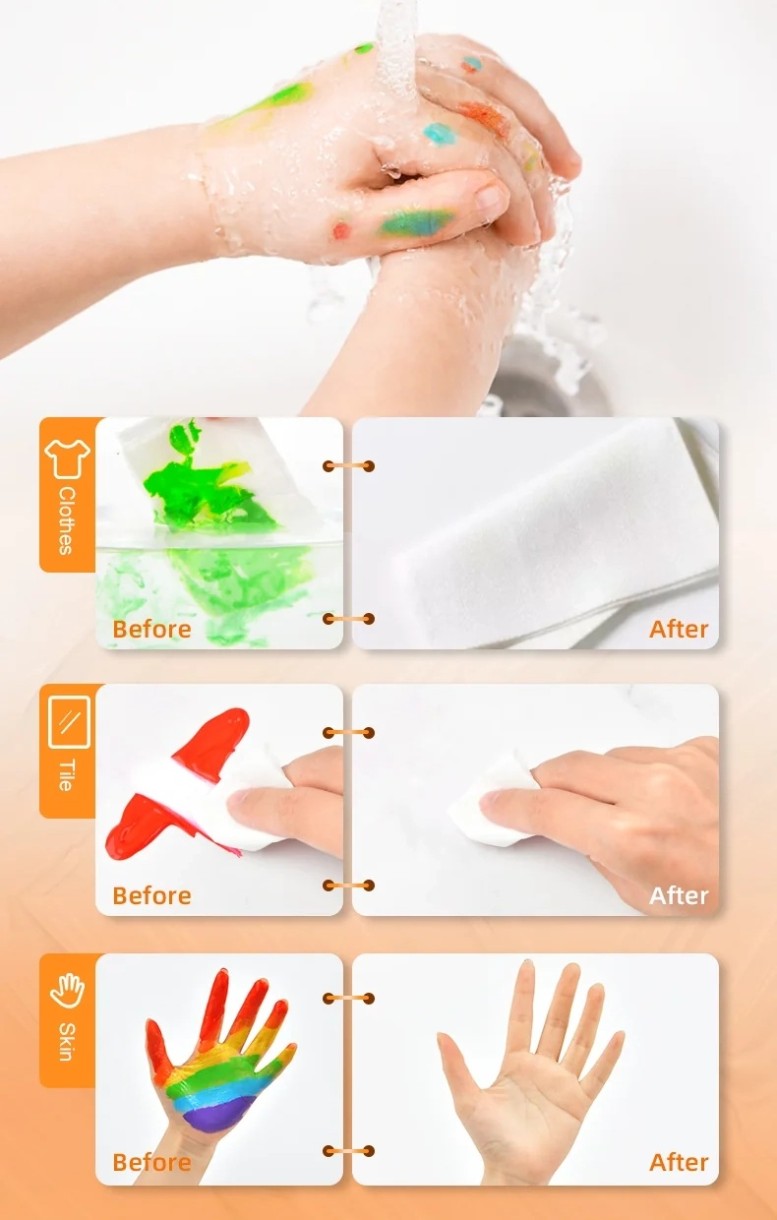 Clothes

Before

After

Tile

Before

After

Skin

Before

After