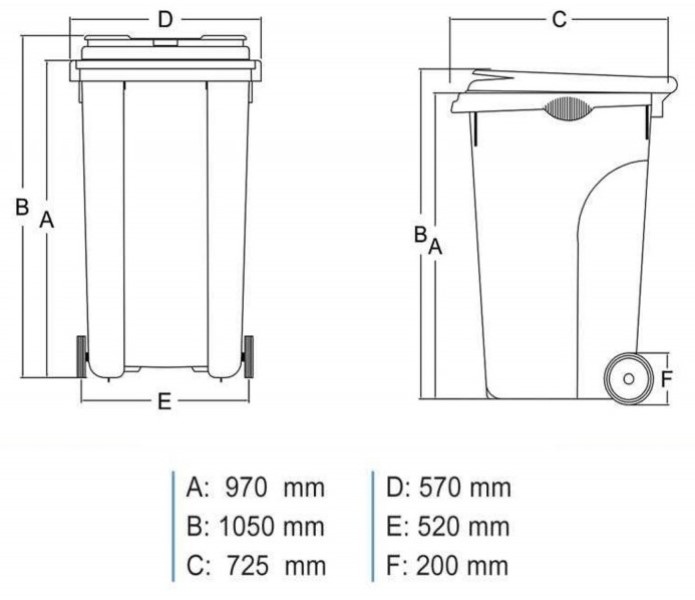 D

B

A

E

C

B

A

F

A: 970 mm
B: 1050 mm
C: 725 mm

D: 570 mm
E: 520 mm
F: 200 mm