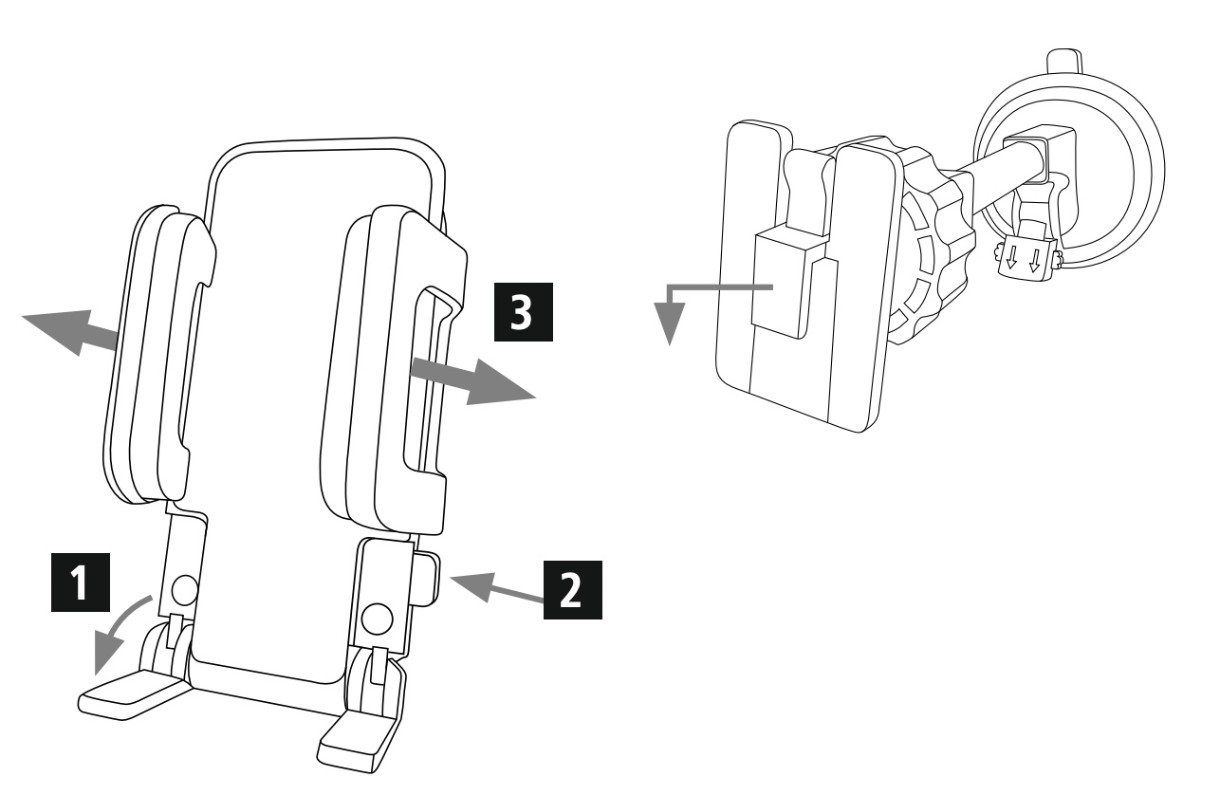 3

1

2