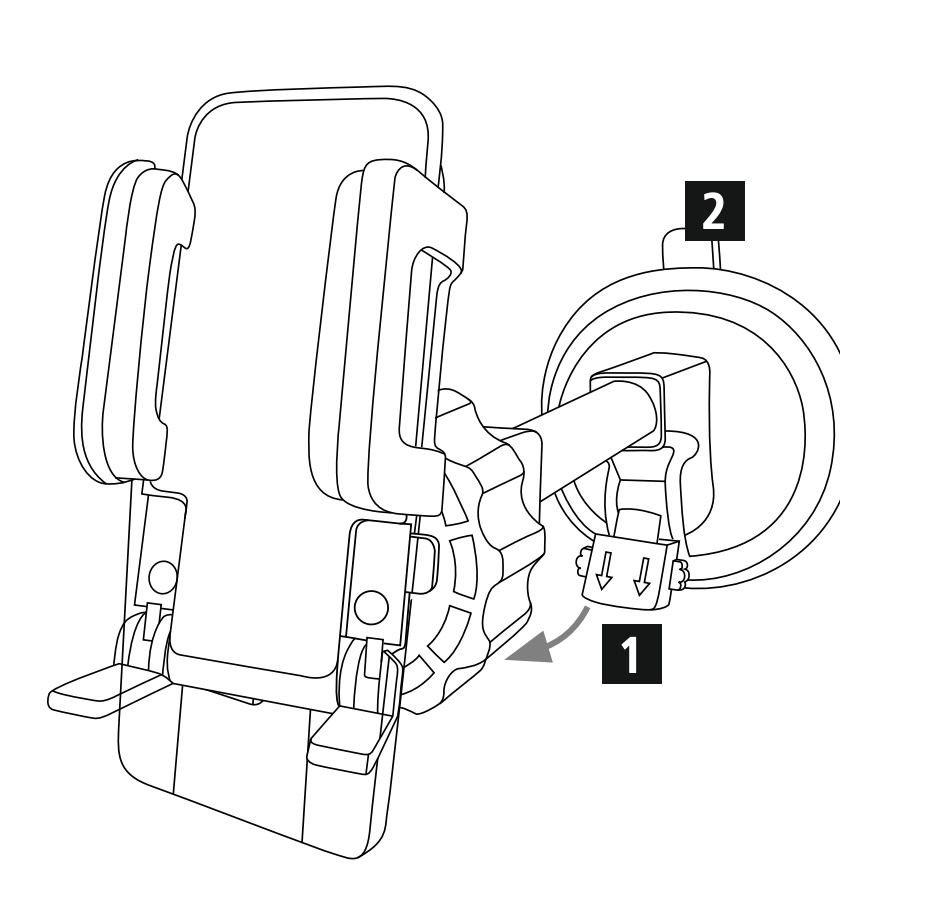 2

1