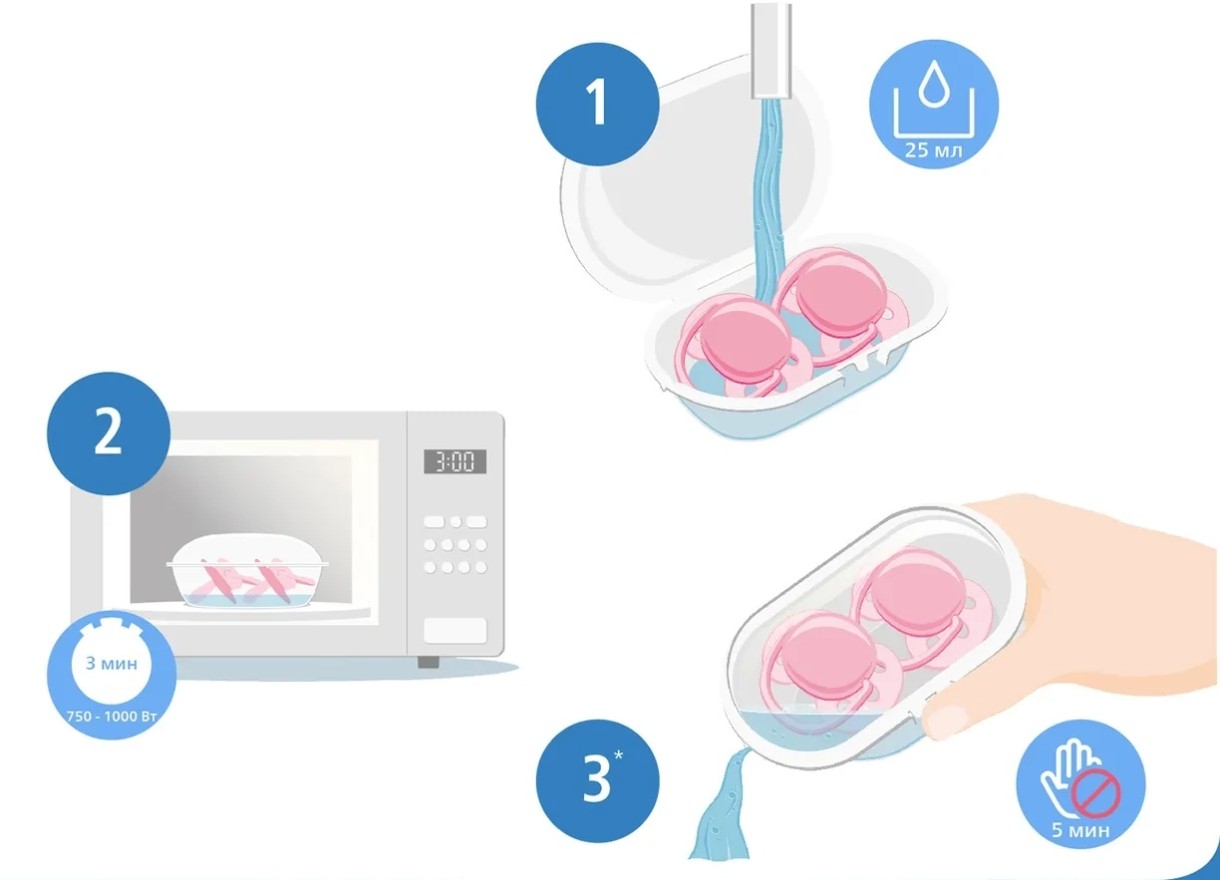 1

25 мл

2

3:00

3 мин

750 - 1000 Вт

3*

5 мин