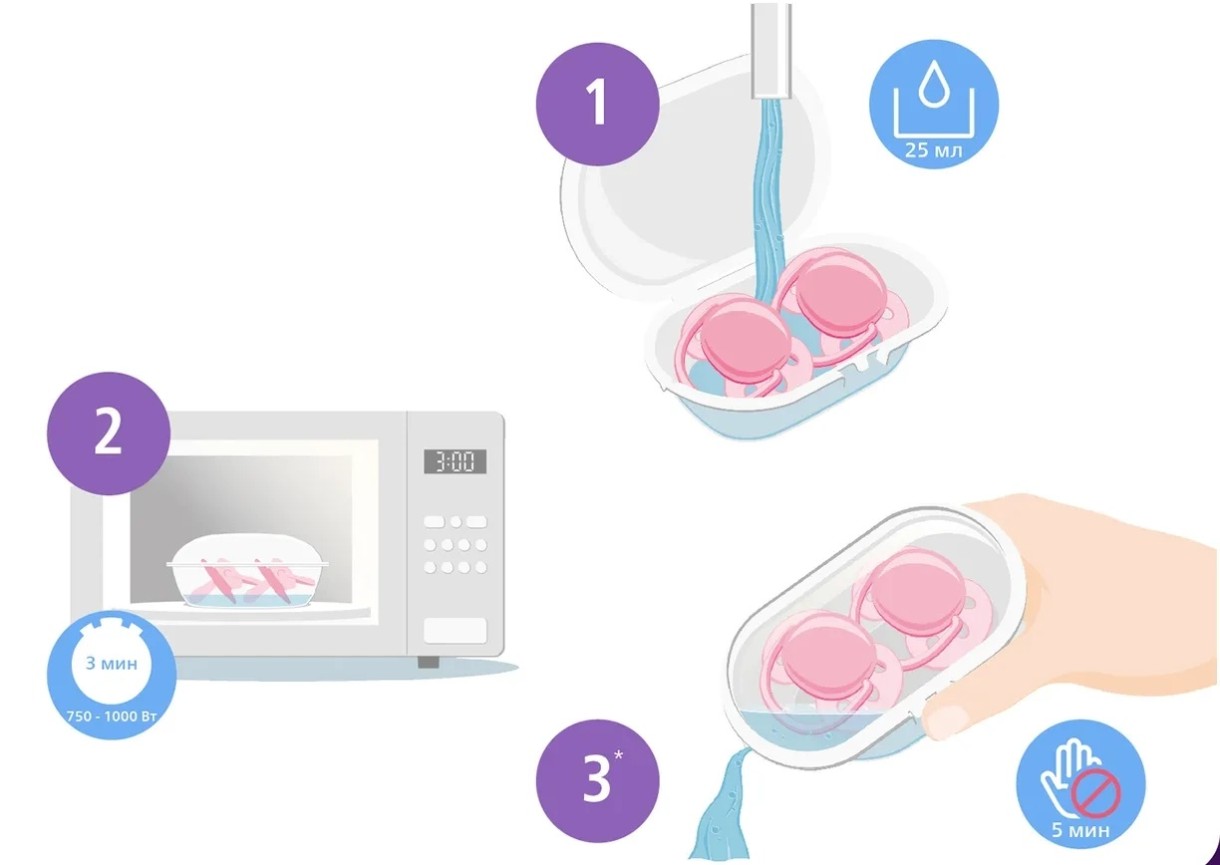 1

25 мл

2

3:00

3 мин

750 - 1000 Вт

3*

5 мин