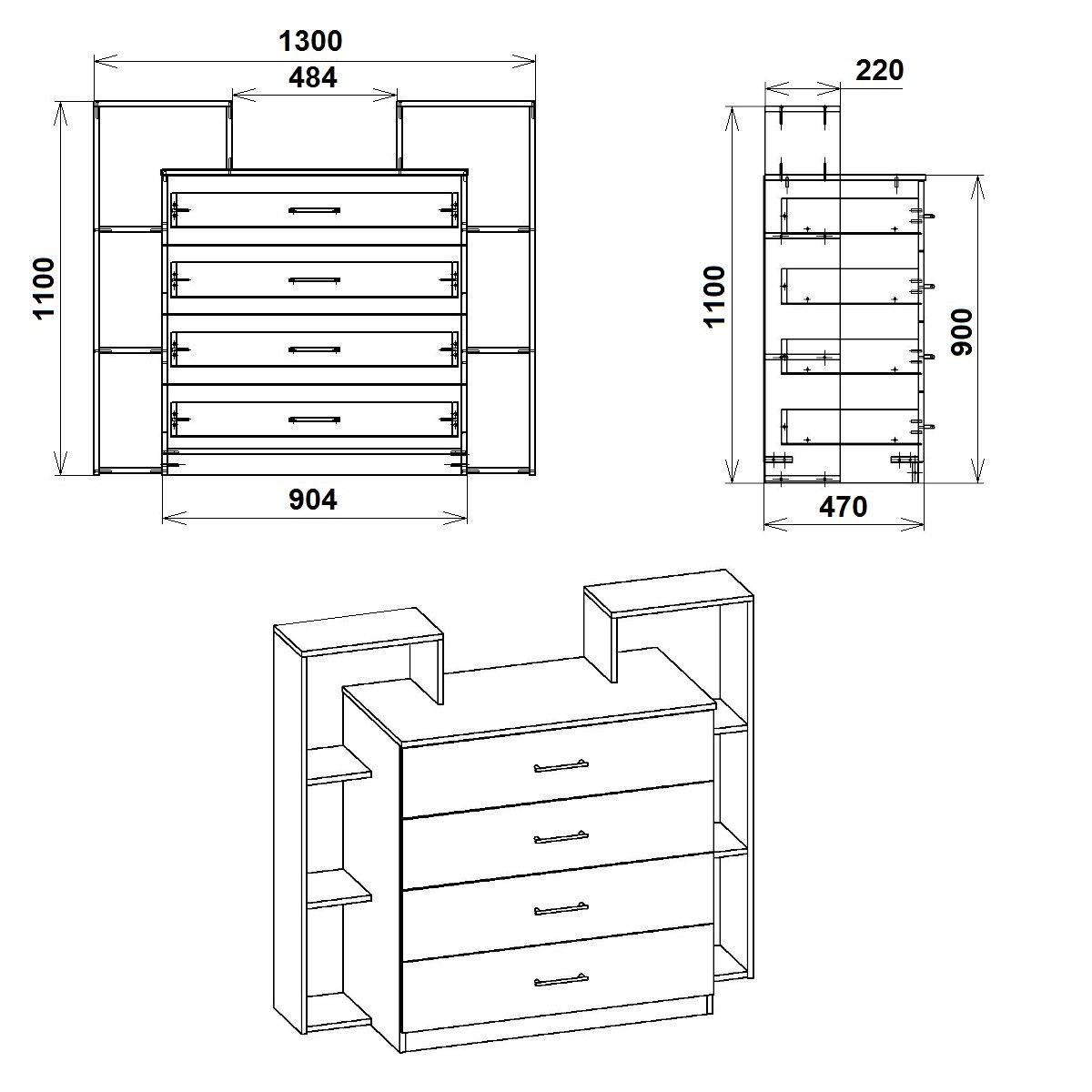 1300
484
1100
904
220
1100
900
470