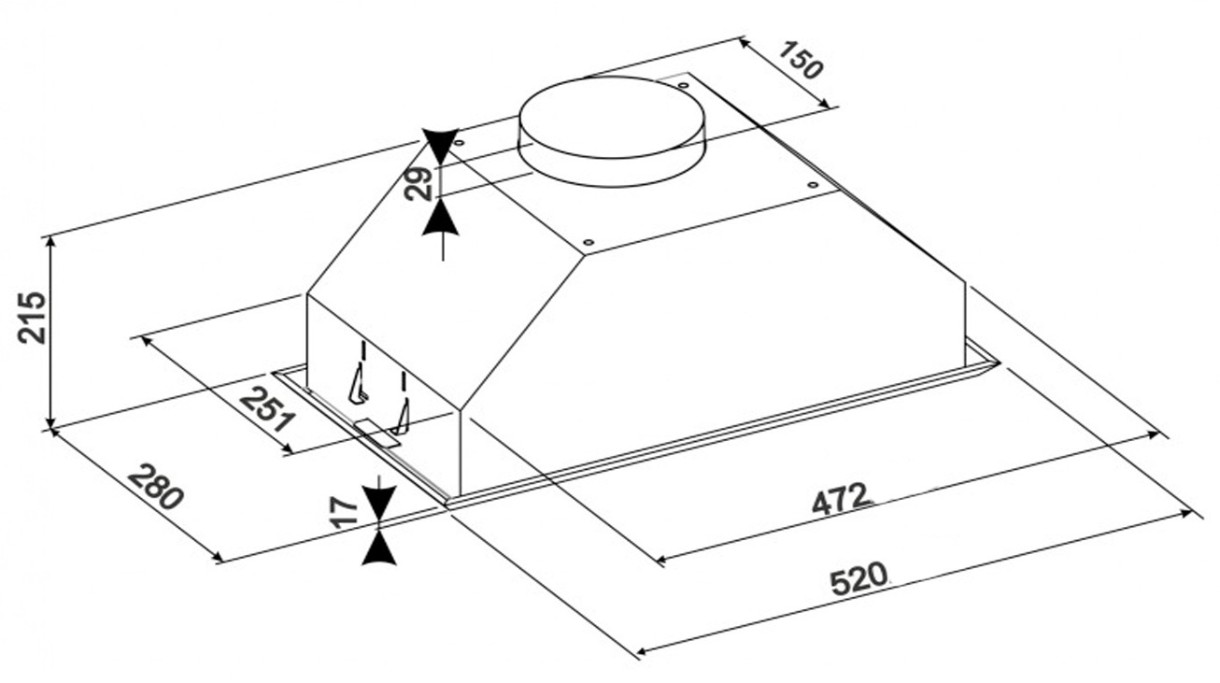 150
29
215
251
280
17
472
520