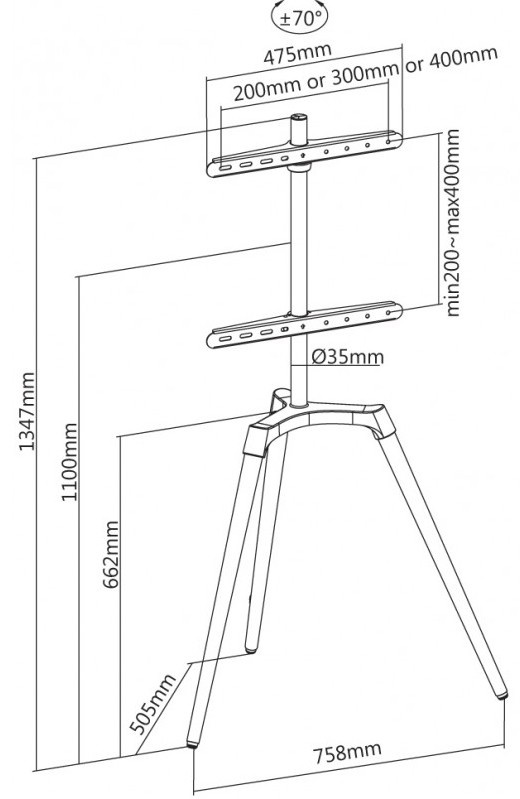 ±70°
475mm
200mm or 300mm or 400mm
min200~max400mm
Ø35mm
1347mm
1100mm
662mm
505mm
758mm