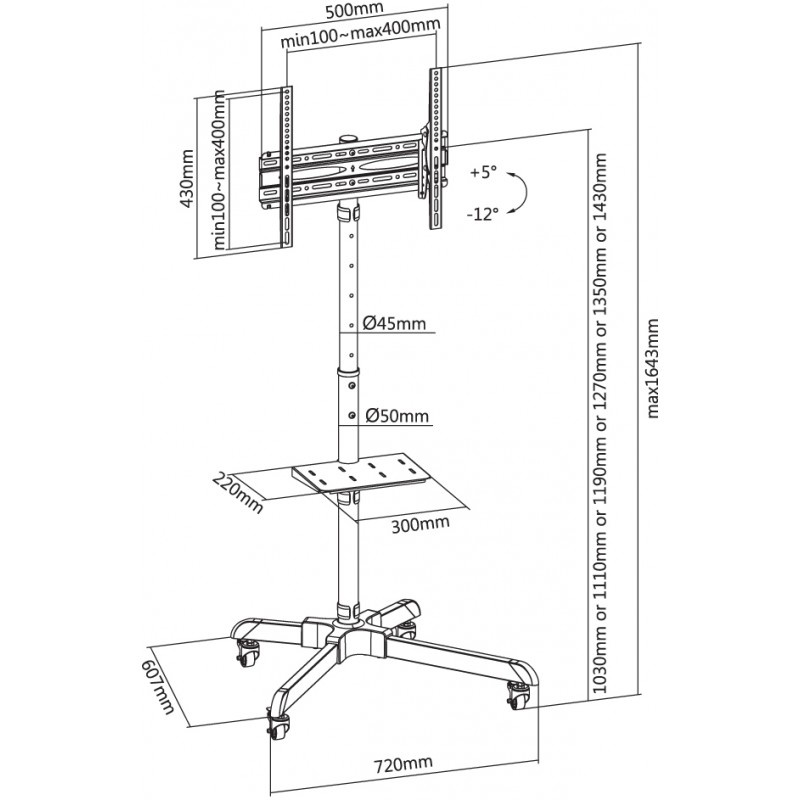 500mm
min100~max400mm
430mm
min100~max400mm
+5°
-12°
Ø45mm
Ø50mm
220mm
300mm
607mm
720mm
1030mm or 1110mm or 1190mm or 1270mm or 1350mm or 1430mm
max1643mm