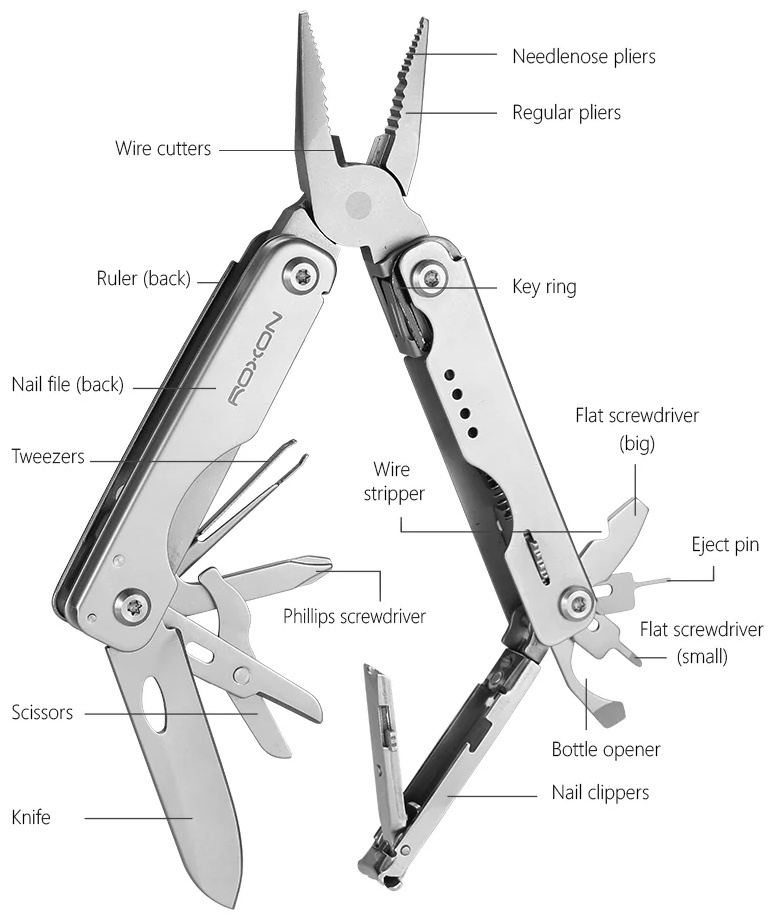 Needlenose pliers

Regular pliers

Wire cutters

Ruler (back)

Key ring

ROXON

Nail file (back)

Flat screwdriver (big)

Tweezers

Wire stripper

Eject pin

Phillips screwdriver

Flat screwdriver (small)

Scissors

Bottle opener

Nail clippers

Knife