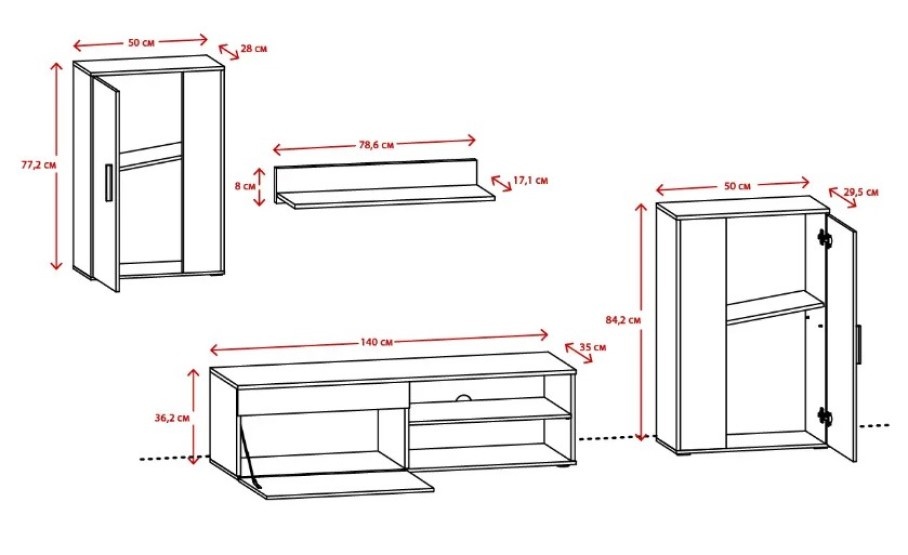 50 см
28 см
77,2 см
78,6 см
8 см
17,1 см
50 см
29,5 см
84,2 см
140 см
35 см
36,2 см