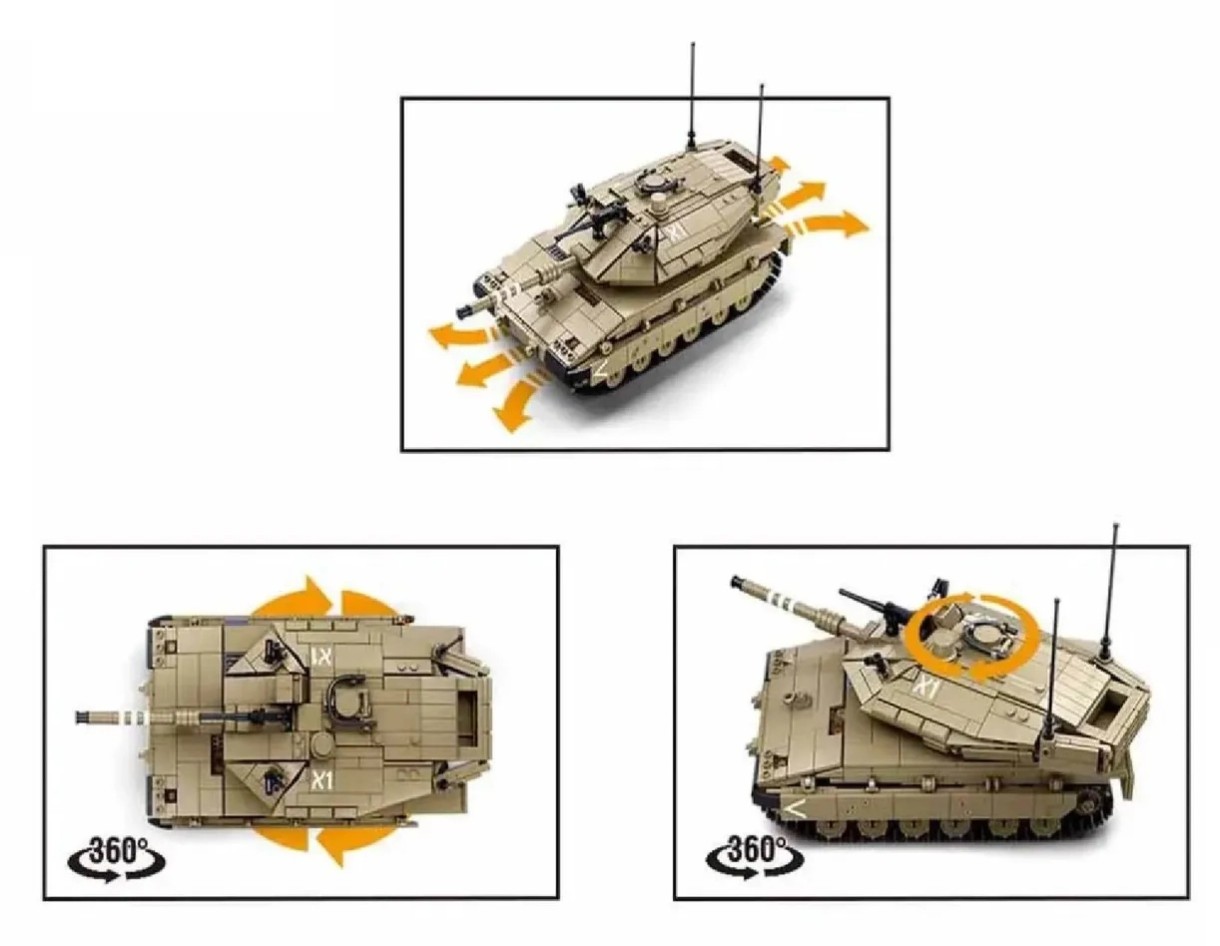 X1

X1

X1

360°

X1

360°