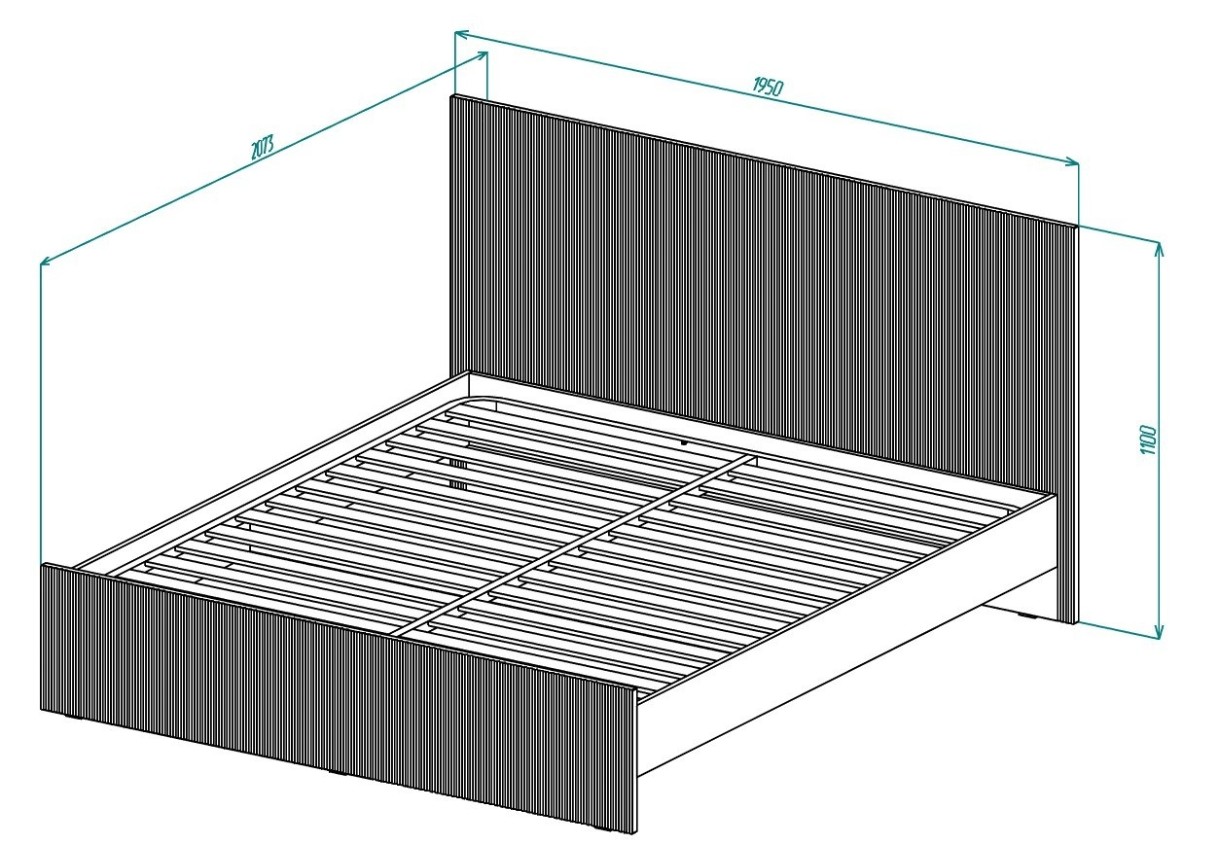 2073

1950

1100