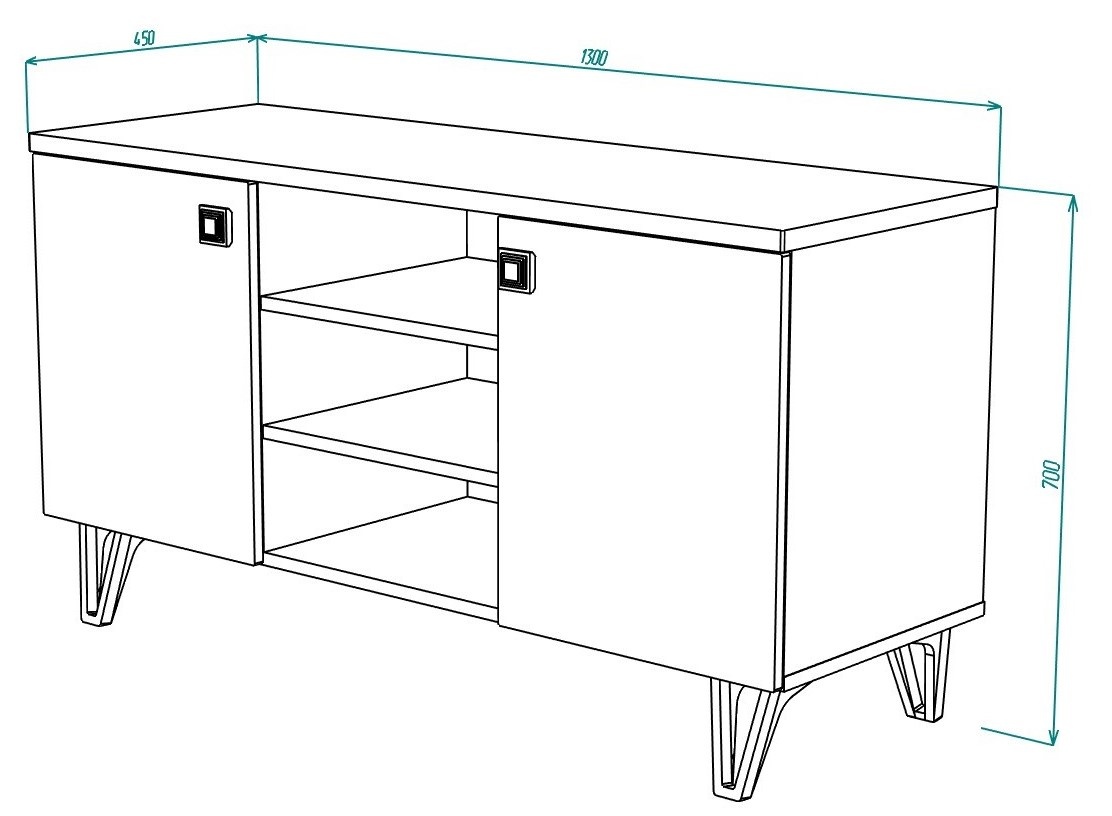 450
1300
700