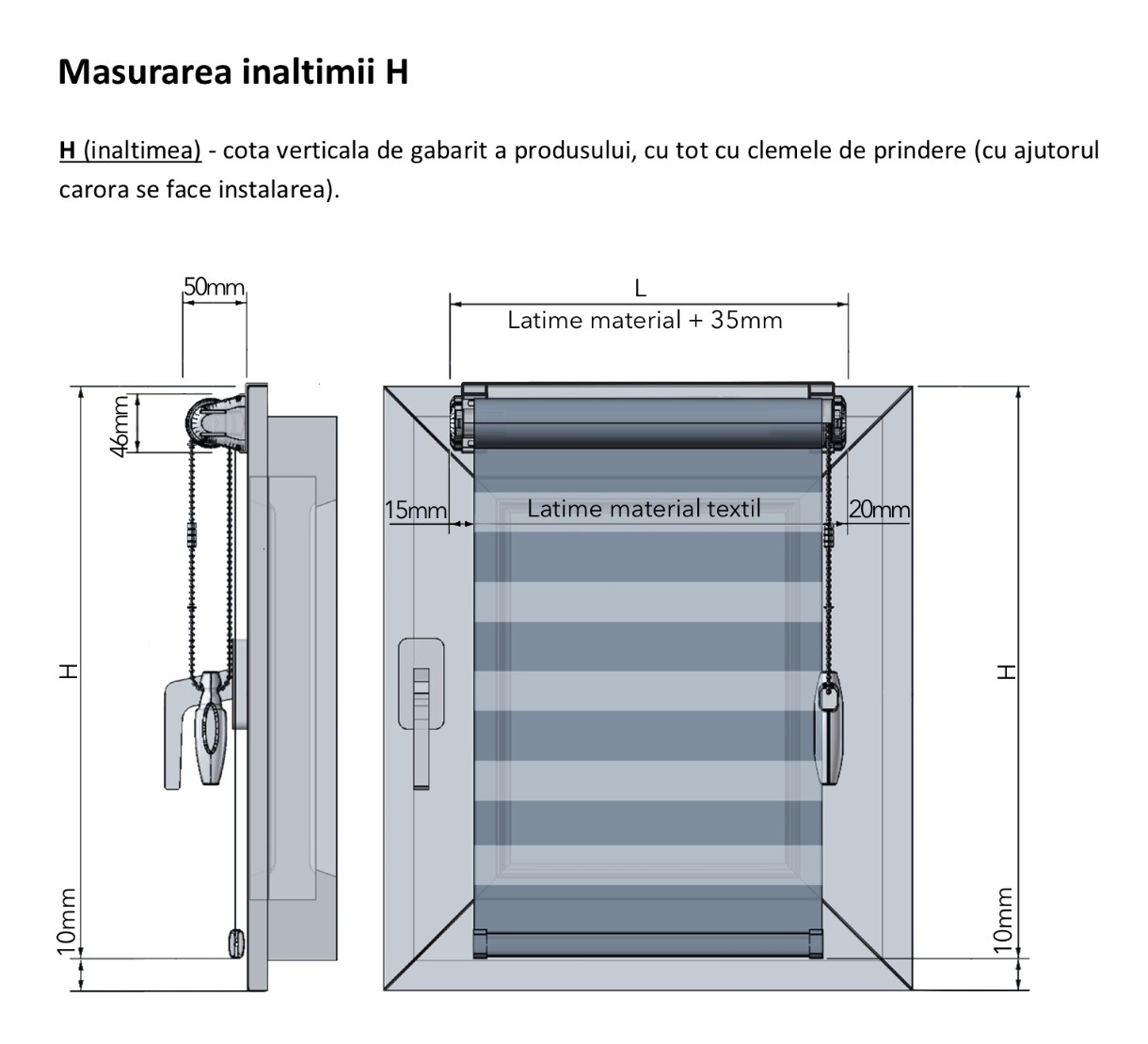 Masurarea inaltimii H

H (inaltimea) - cota verticala de gabarit a produsului, cu tot cu clemele de prindere (cu ajutorul carora se face instalarea).

50mm
46mm
H
10mm

L
Latime material + 35mm
15mm
Latime material textil
20mm
H
10mm