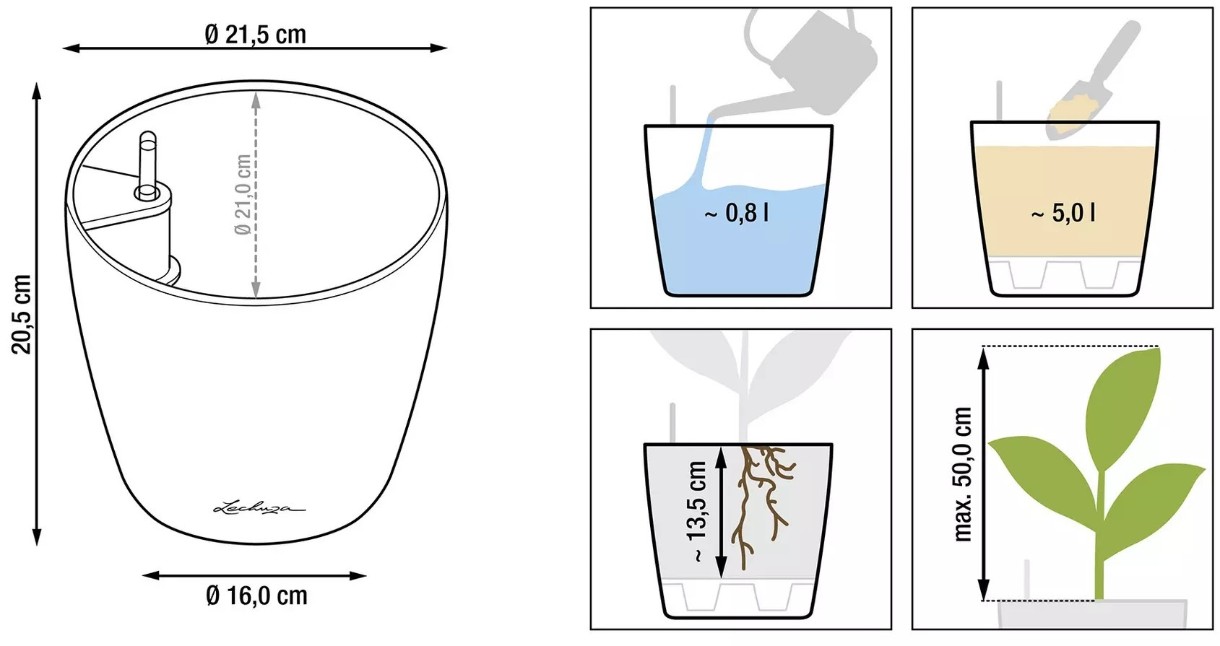 Ø 21,5 cm

20,5 cm

Ø 21,0 cm

Lechuza

Ø 16,0 cm

~ 0,8 l

~ 5,0 l

~ 13,5 cm

max. 50,0 cm