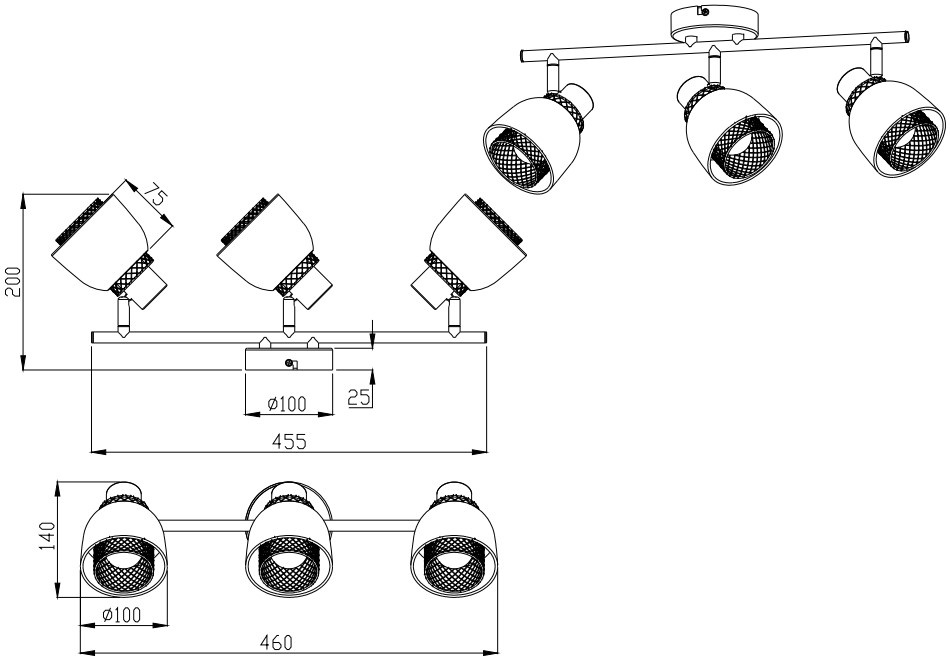 75

200

ø100

25

455

140

ø100

460