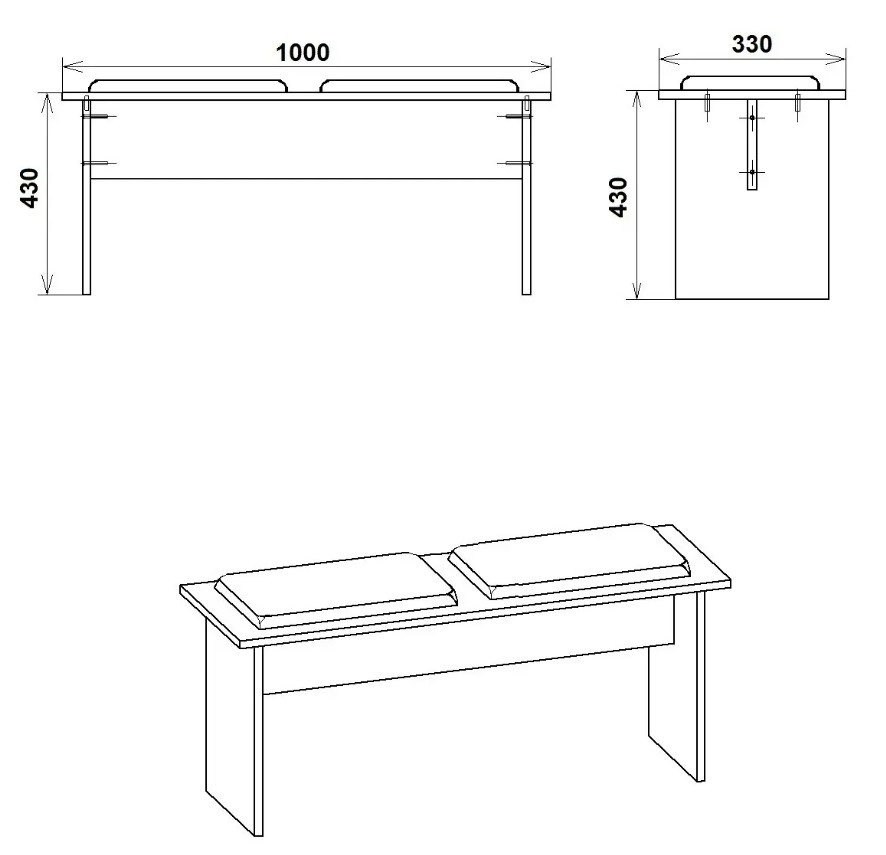 1000

430

330

430