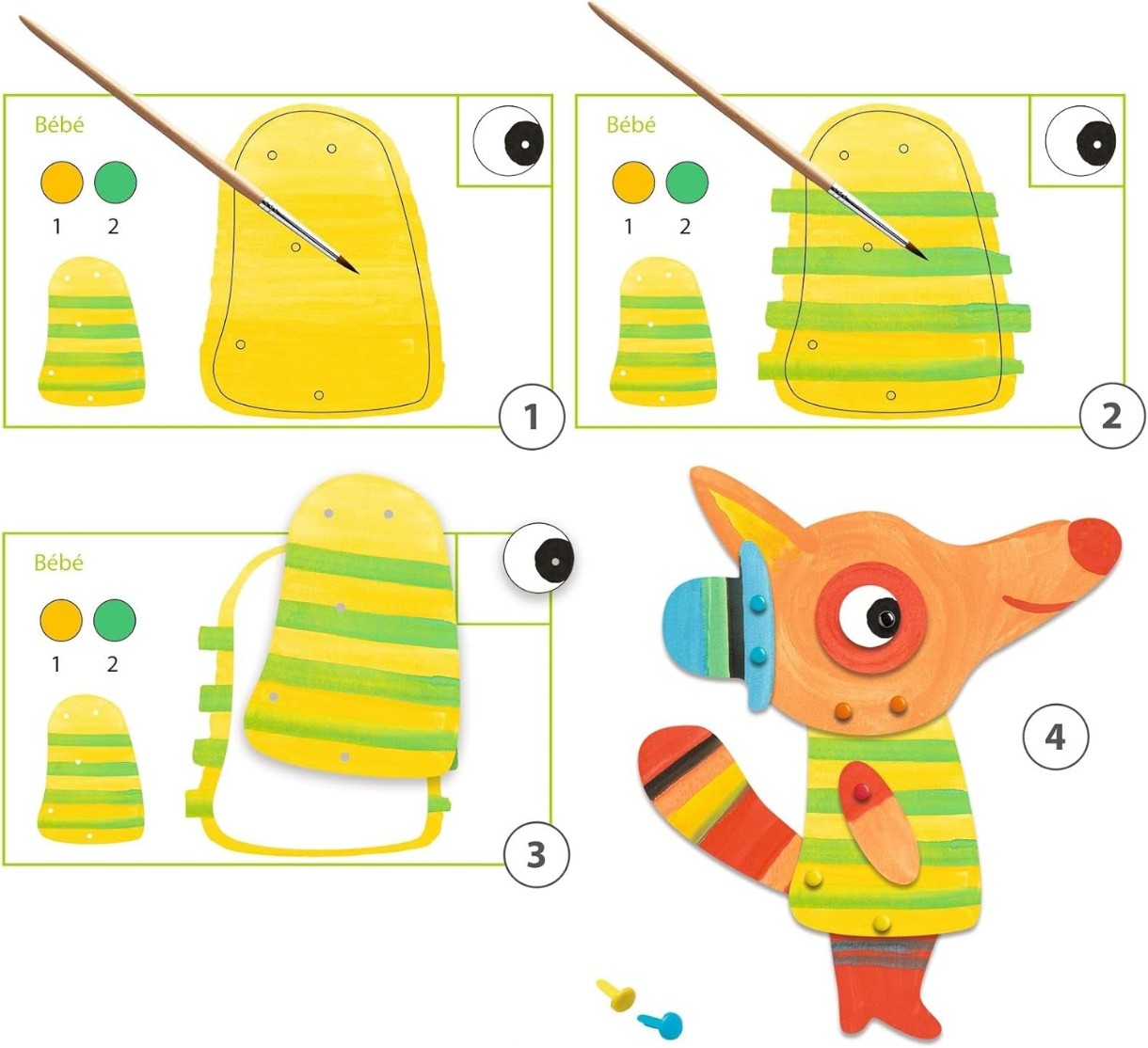 Bébé

1 2

1

Bébé

1 2

2

Bébé

1 2

3

4