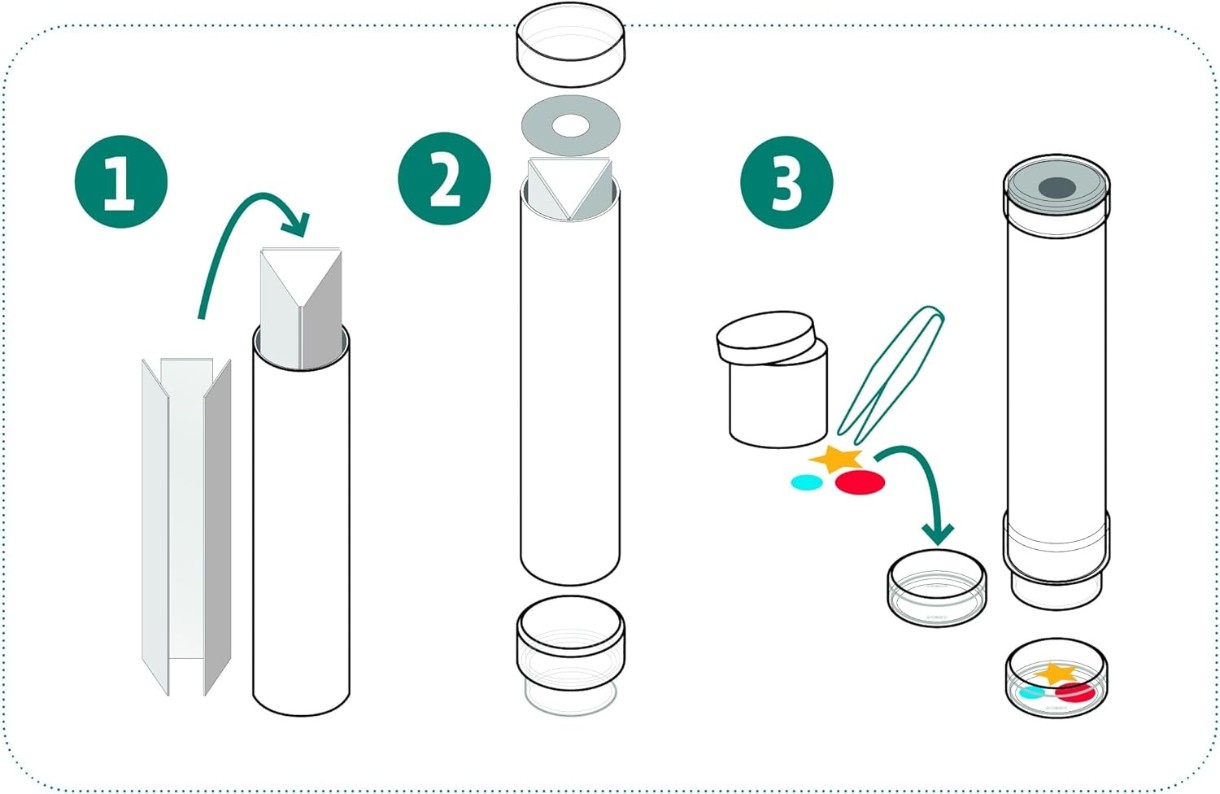 1

2

3