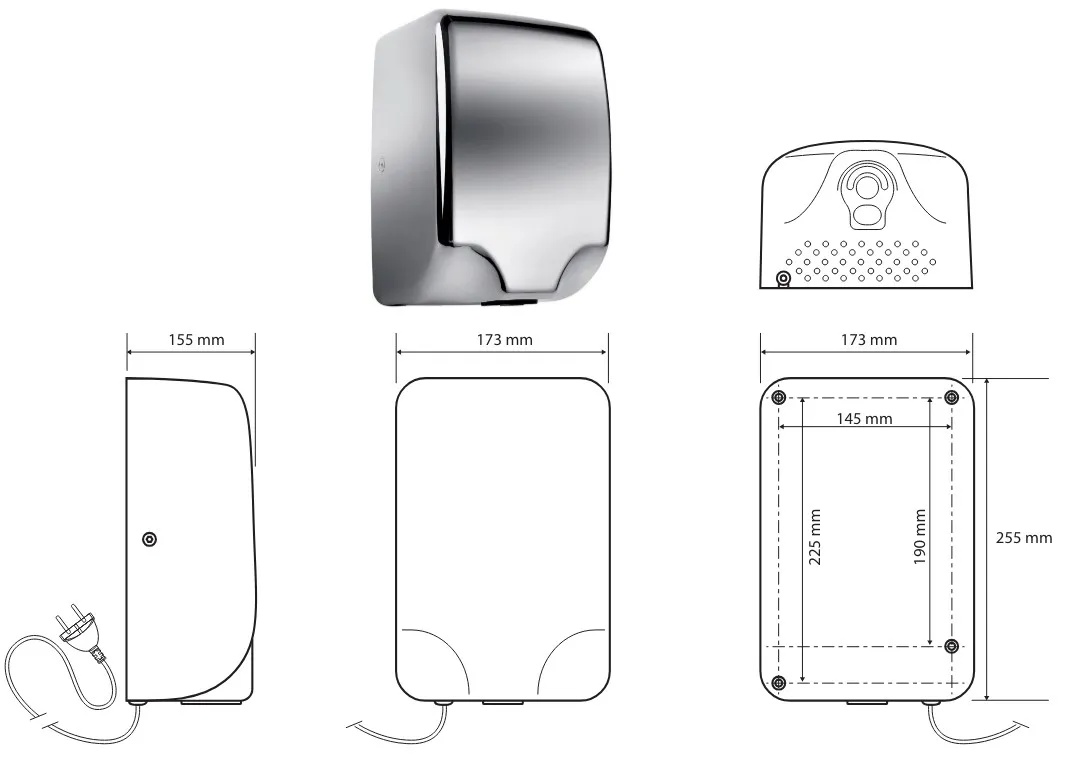 155 mm

173 mm

173 mm

145 mm

225 mm

190 mm

255 mm