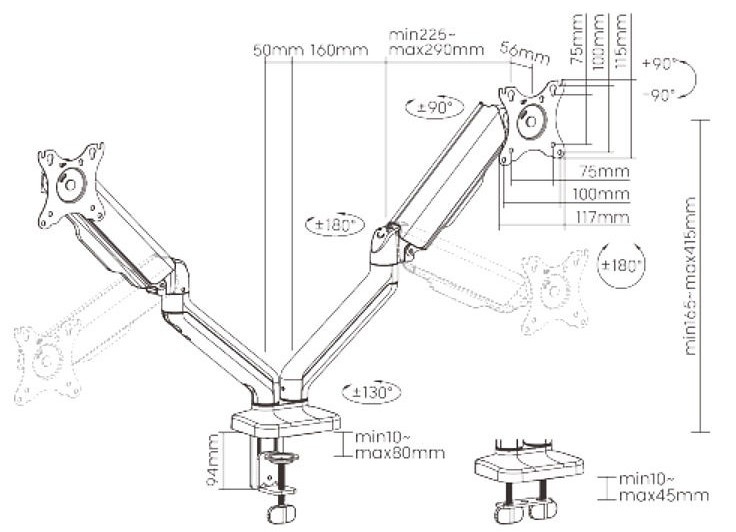 50mm 160mm

min226~
max290mm

56mm

75mm
100mm
115mm

+90°
-90°

±90°

75mm
100mm
117mm

±180°

±180°

min165~max415mm

±130°

94mm

min10~
max80mm

min10~
max45mm