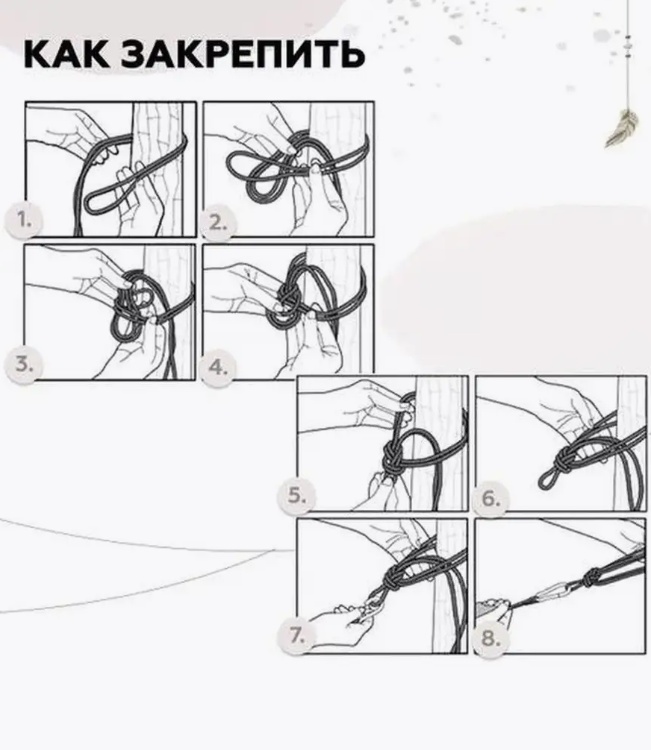 КАК ЗАКРЕПИТЬ

1.

2.

3.

4.

5.

6.

7.

8.