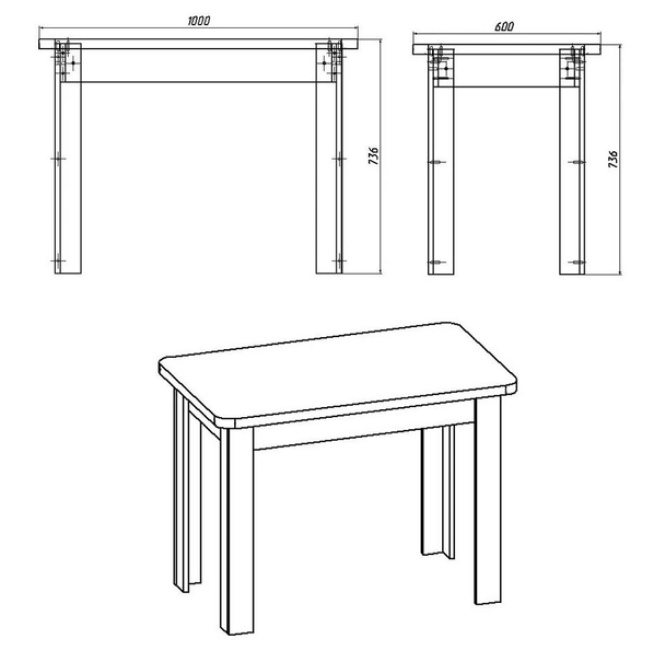 1000

736

600

736