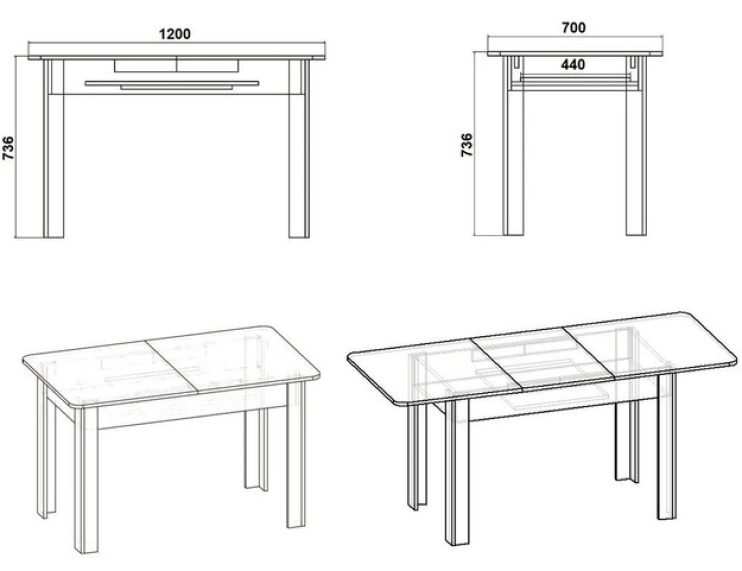 1200

736

700

440

736