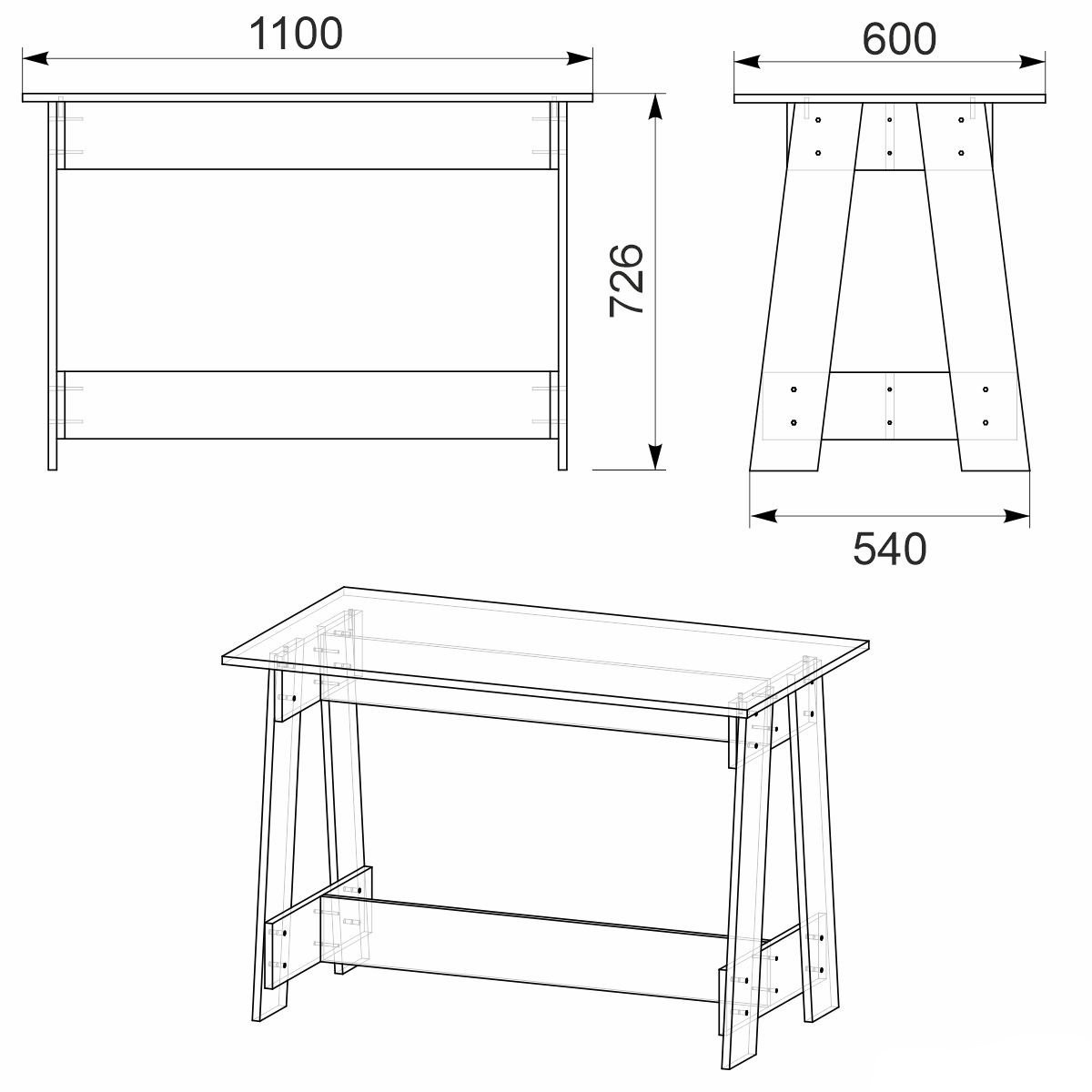 1100
726
600
540