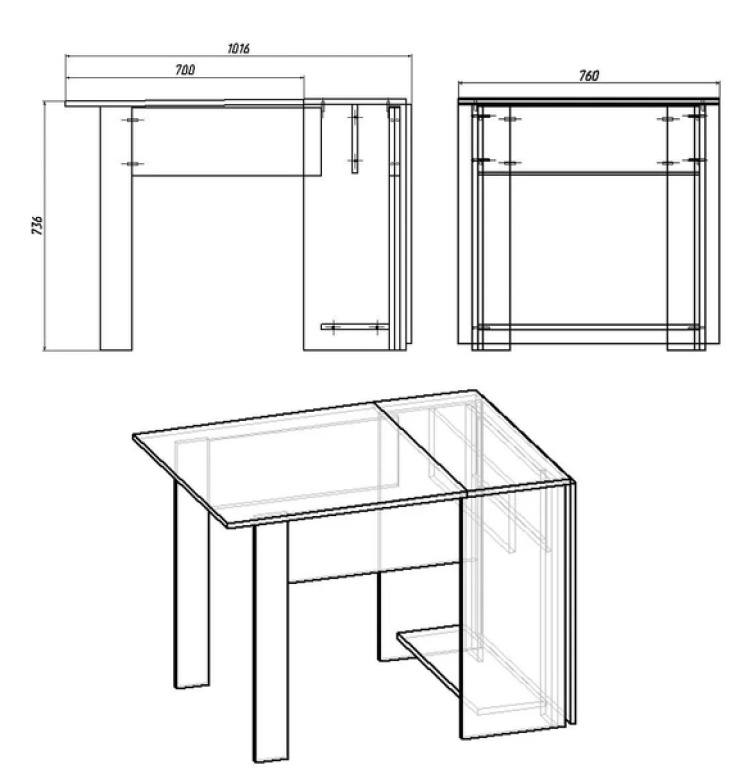 1016
700
760
736