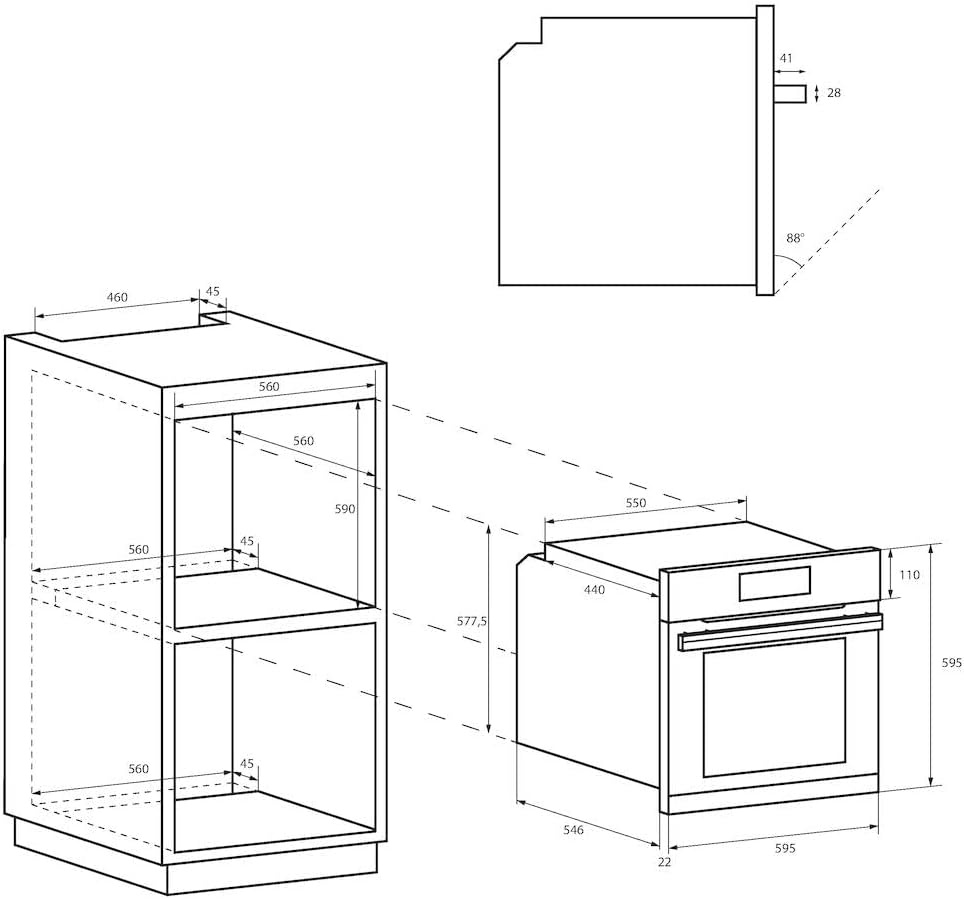 41
28
88°
460
45
560
560
590
560
45
560
45
550
440
577,5
110
595
546
22
595