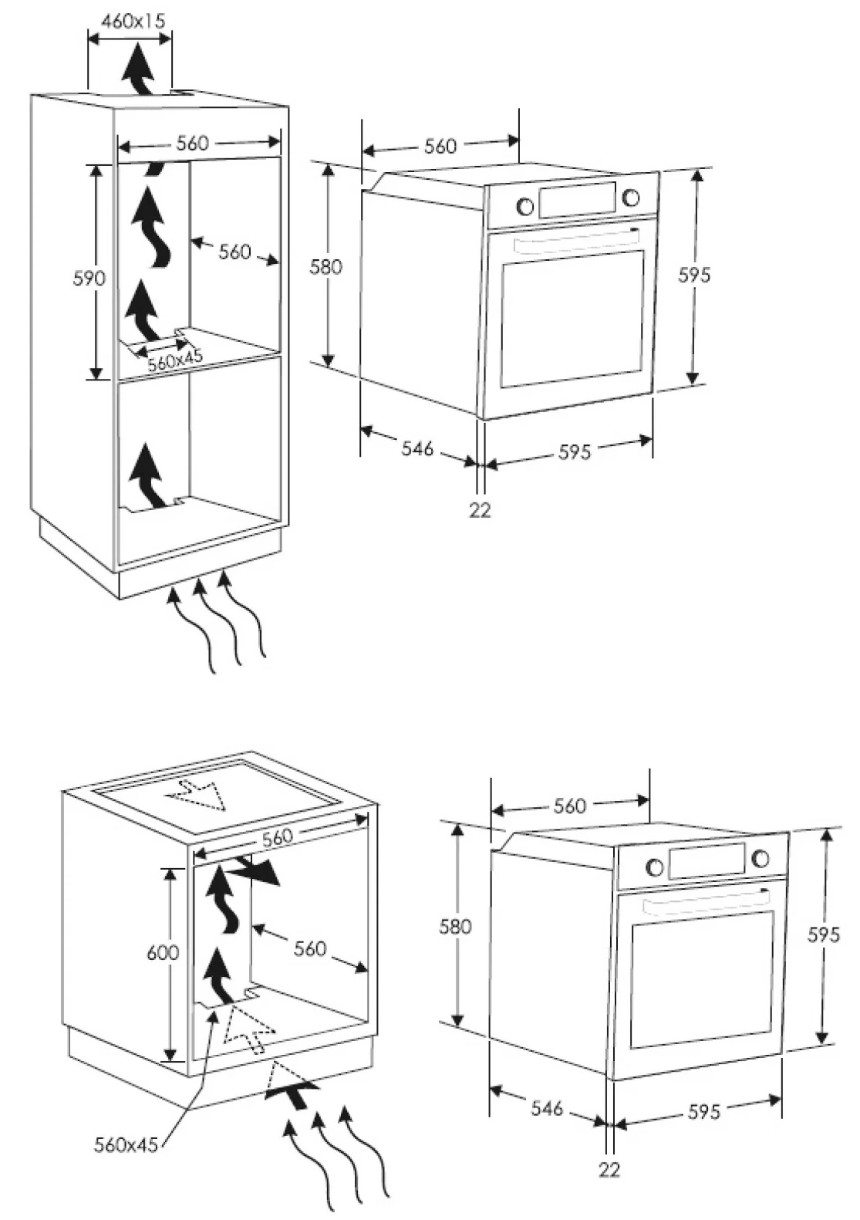 460x15

560

590

560

560x45

560

580

595

546

595

22

560

600

560

560x45

560

580

595

546

595

22