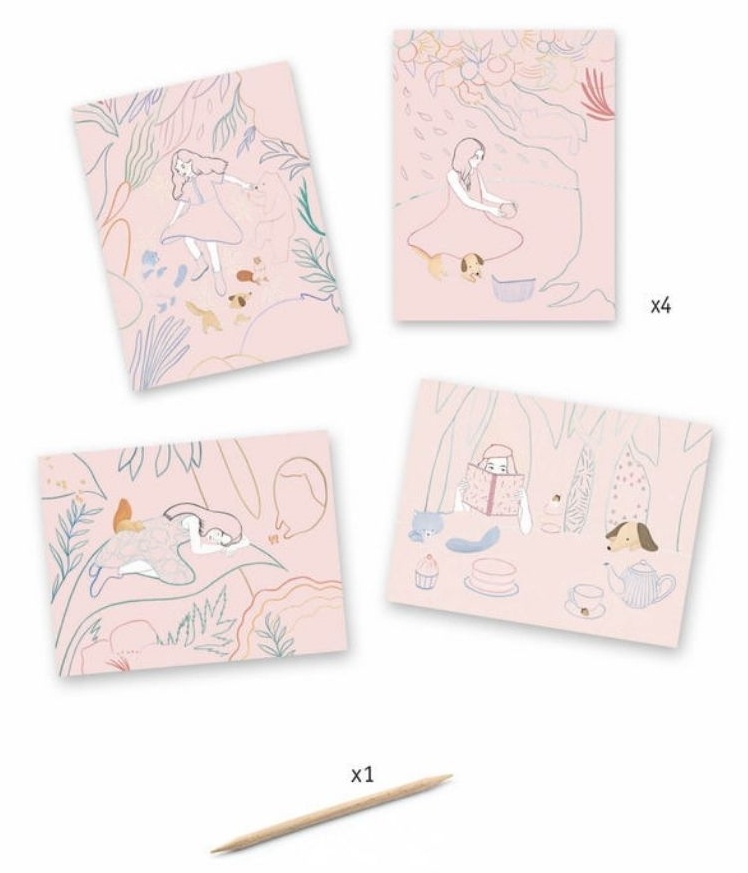 x4

x1