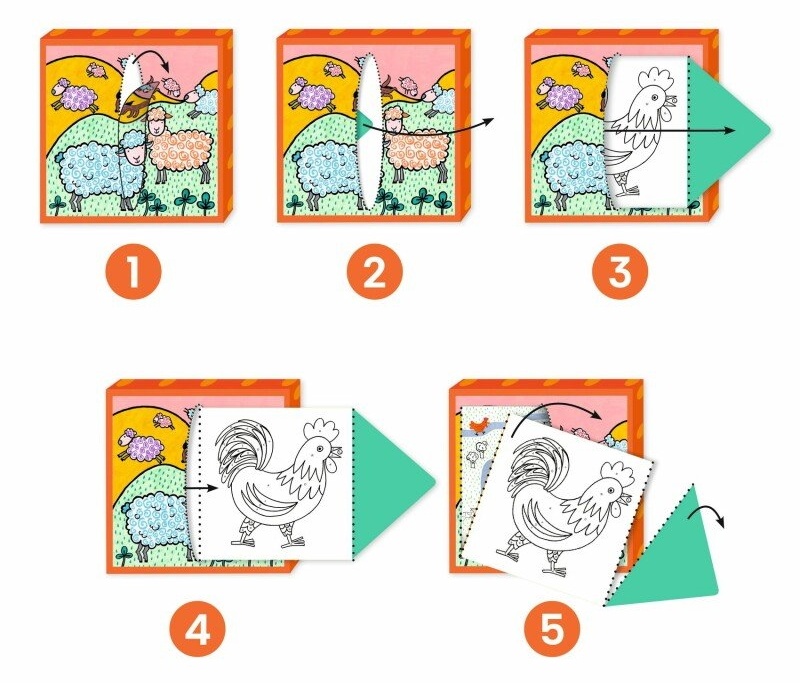 1

2

3

4

5