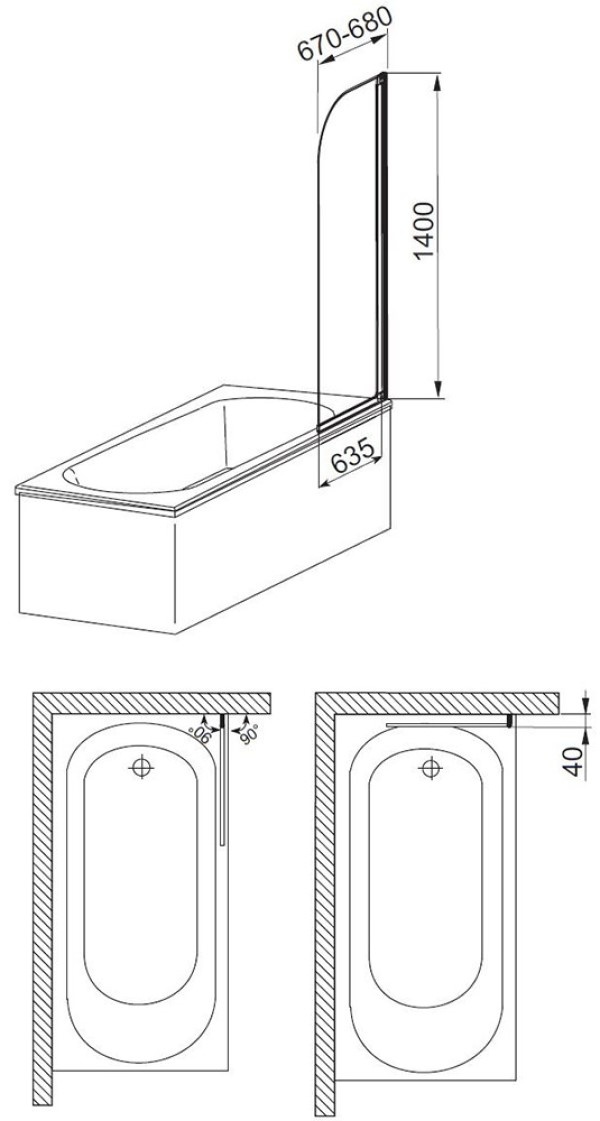 670-680

1400

635

90°

90°

40