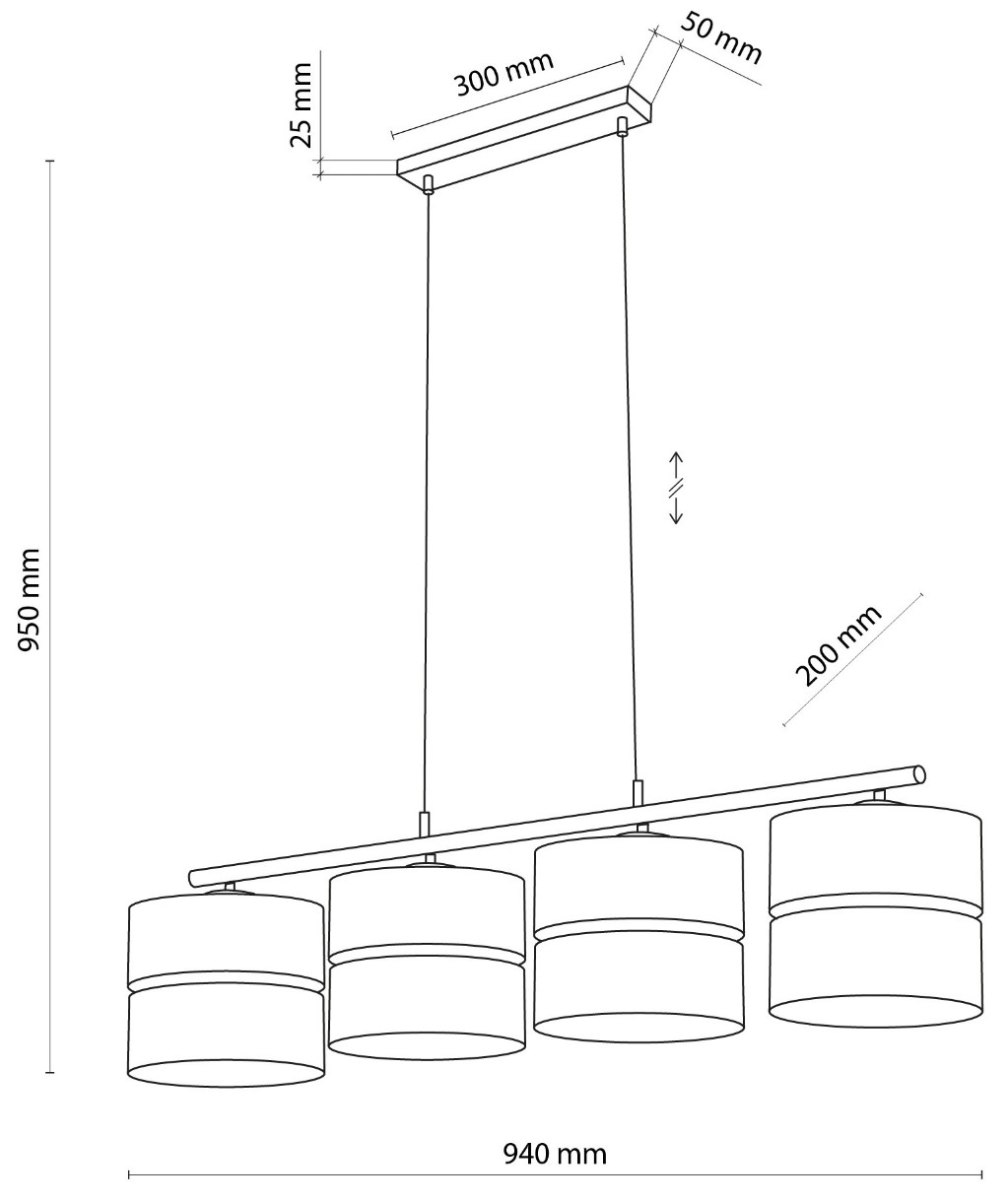 25 mm

300 mm

50 mm

950 mm

200 mm

940 mm