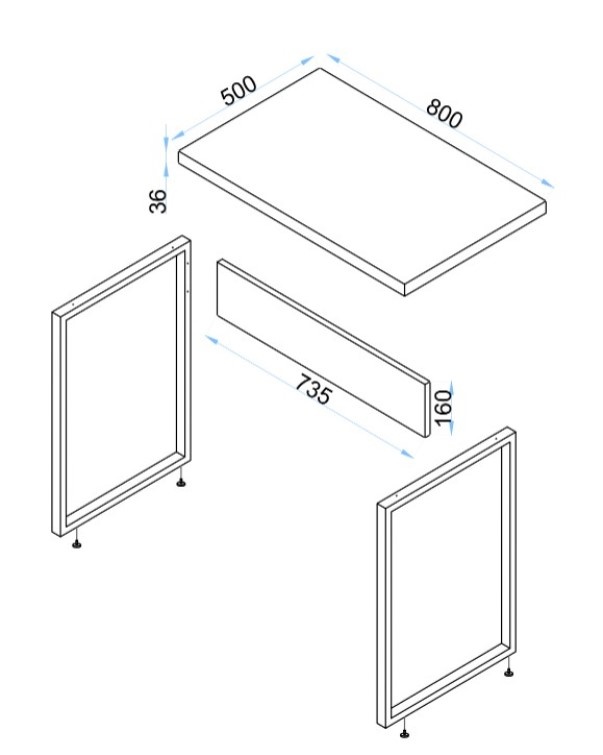 500
800
36
735
160