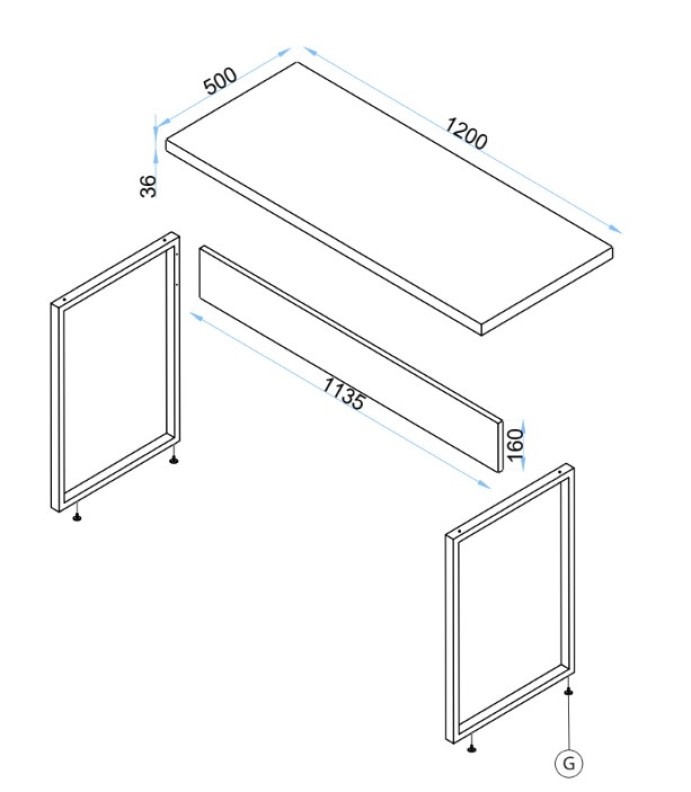 500
1200
36
1135
160
G