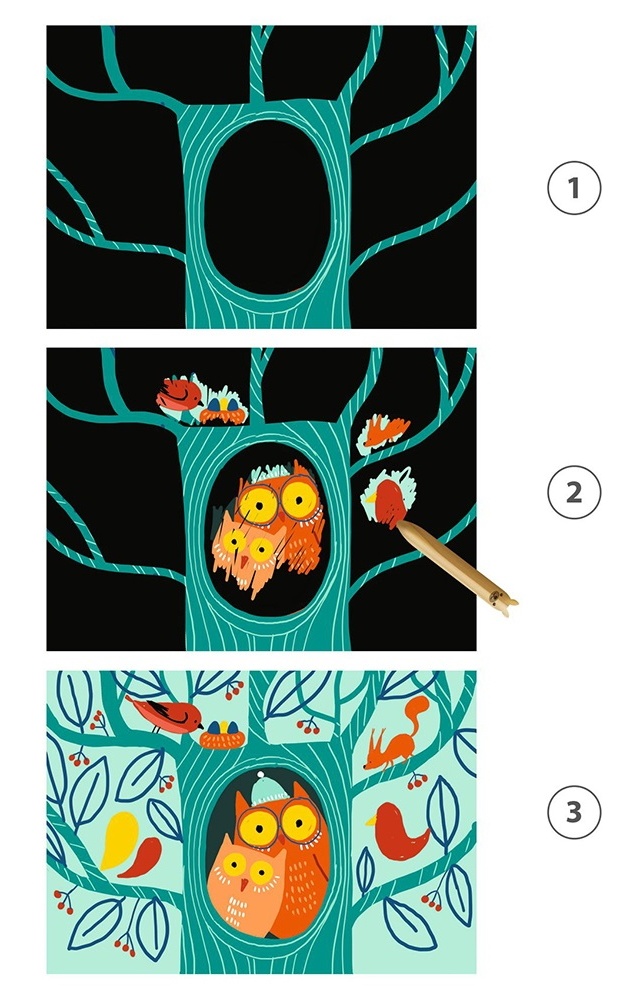 1

2

3