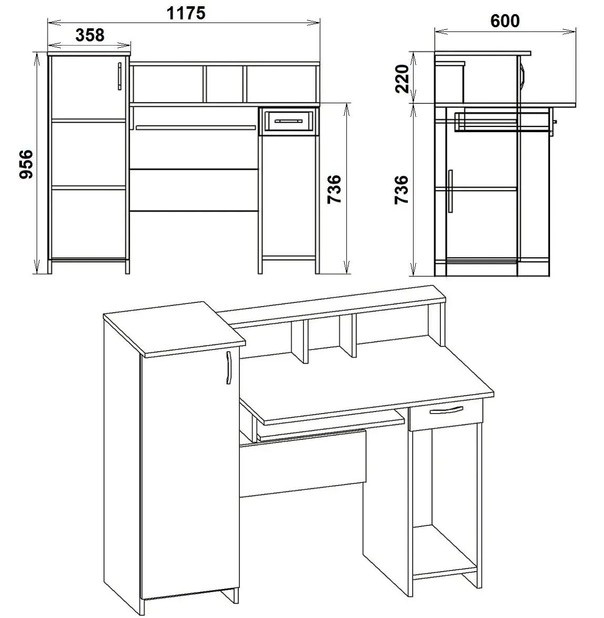 1175
358
956
736
600
220
736