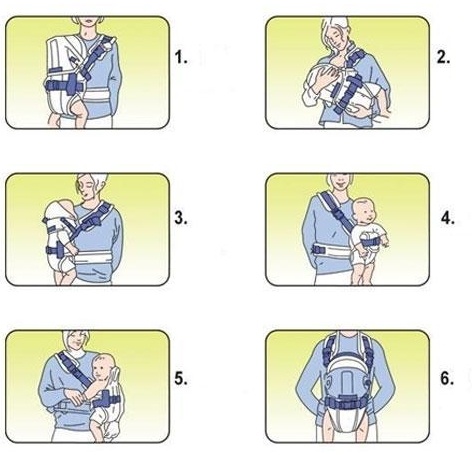 1.

2.

3.

4.

5.

6.