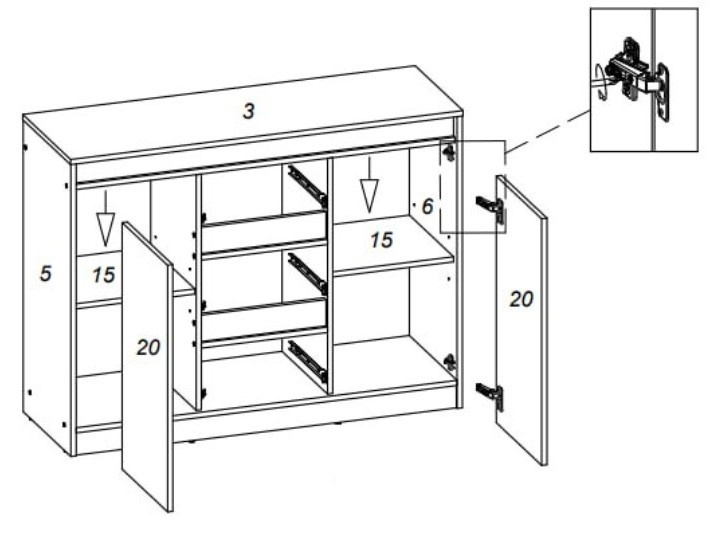 3
6
15
5
15
20
20