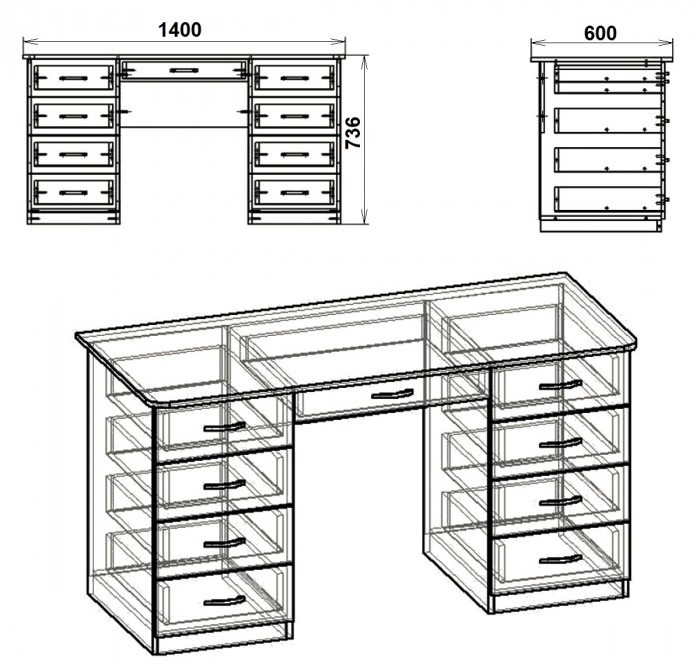 1400

736

600