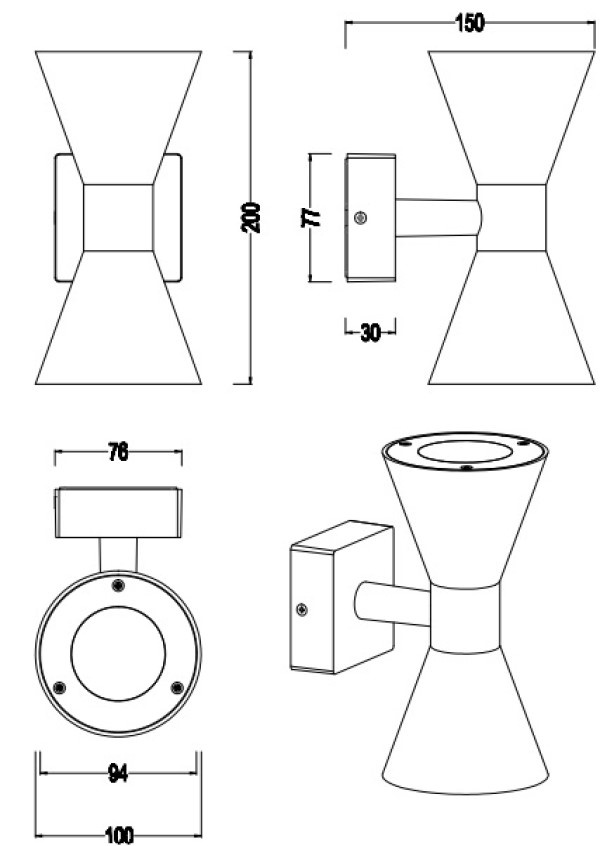 150

200

77

30

76

94

100