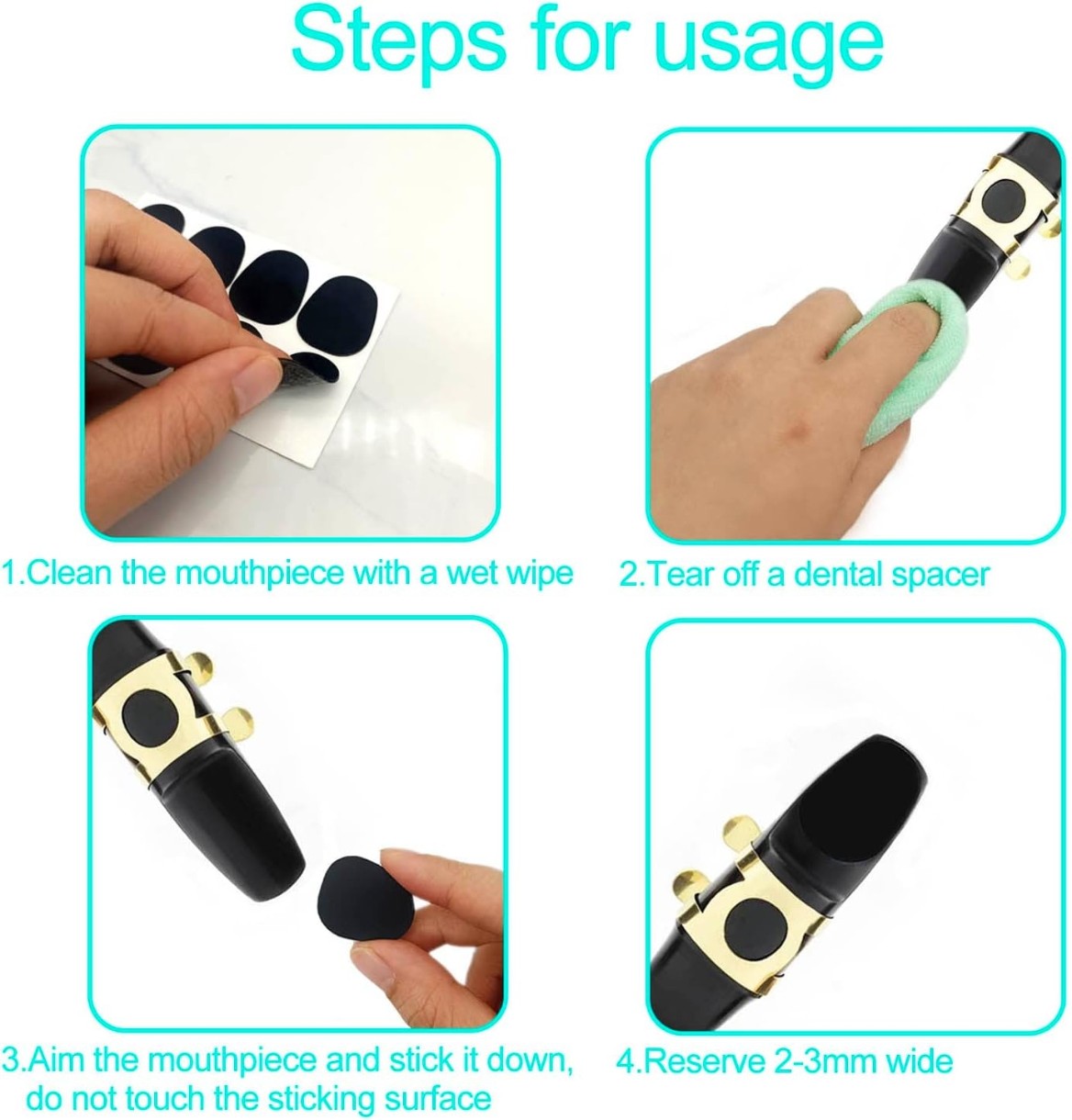 Steps for usage

1.Clean the mouthpiece with a wet wipe

2.Tear off a dental spacer

3.Aim the mouthpiece and stick it down, do not touch the sticking surface

4.Reserve 2-3mm wide