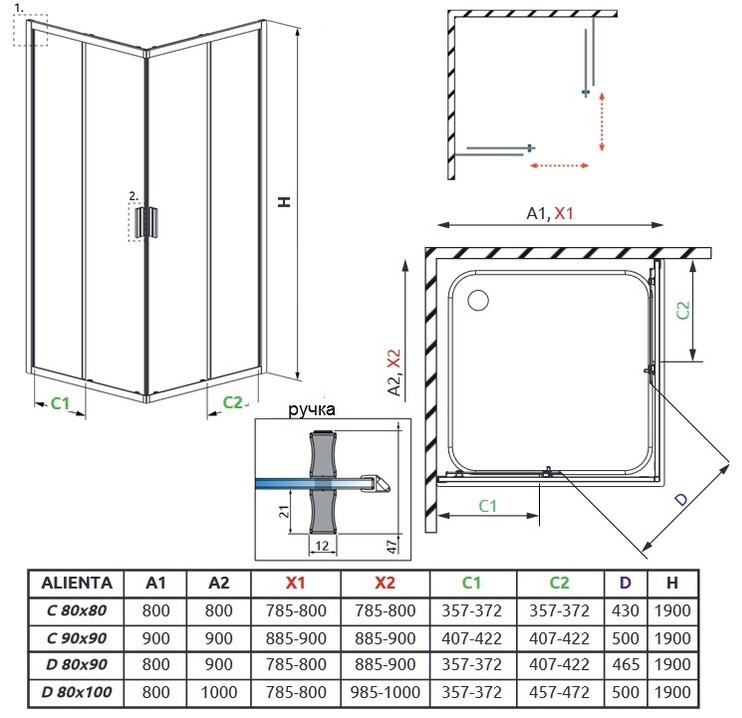 1.

2.

H

C1

C2

ручка

21

12

47

A1, X1

A2, X2

C2

C1

D

| ALIENTA | A1 | A2 | X1 | X2 | C1 | C2 | D | H |
|---|---|---|---|---|---|---|---|---|
| C 80x80 | 800 | 800 | 785-800 | 785-800 | 357-372 | 357-372 | 430 | 1900 |
| C 90x90 | 900 | 900 | 885-900 | 885-900 | 407-422 | 407-422 | 500 | 1900 |
| D 80x90 | 800 | 900 | 785-800 | 885-900 | 357-372 | 407-422 | 465 | 1900 |
| D 80x100 | 800 | 1000 | 785-800 | 985-1000 | 357-372 | 457-472 | 500 | 1900 |