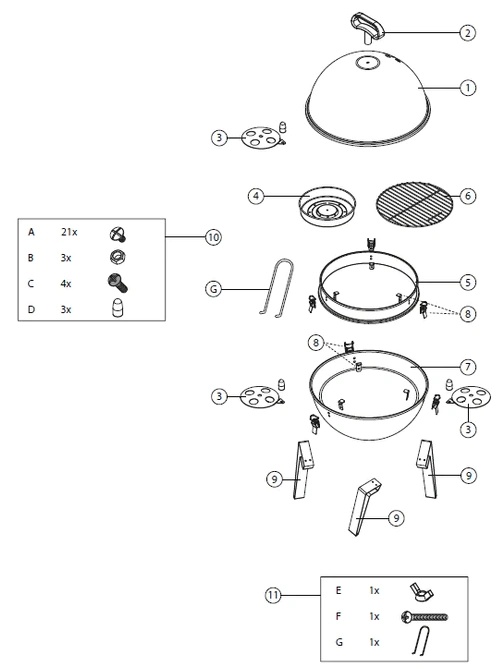 2
1
3
4
6
| A | 21x |
|---|---|
| B | 3x |
| C | 4x |
| D | 3x |

10
G
5
8
8
7
3
3
9
9
9
11

| E | 1x |
|---|---|
| F | 1x |
| G | 1x |